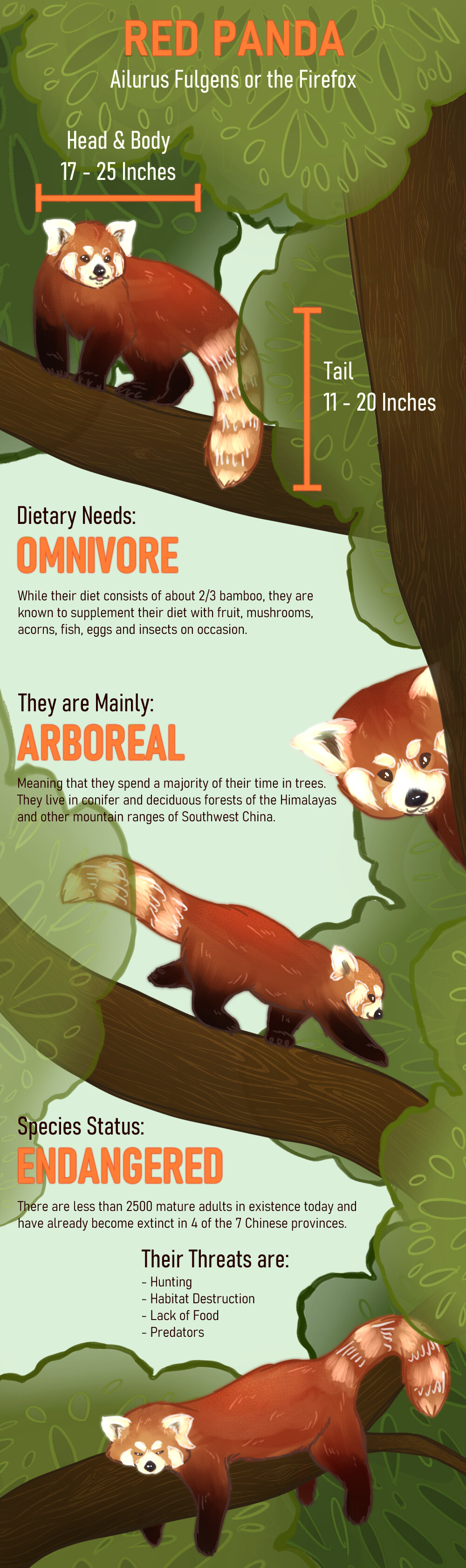 RED PANDA
Ailurus Fulgens or the Firefox

Head & Body
17 - 25 Inches

Tail
11 - 20 Inches

Dietary Needs:
OMNIVORE

While their diet consists of about 2/3 bamboo, they are known to supplement their diet with fruit, mushrooms, acorns, fish, eggs and insects on occasion.

They are Mainly:
ARBOREAL

Meaning that they spend a majority of their time in trees. They live in conifer and deciduous forests of the Himalayas and other mountain ranges of Southwest China.

Species Status:
ENDANGERED

There are less than 2500 mature adults in existence today and have already become extinct in 4 of the 7 Chinese provinces.

Their Threats are:
- Hunting
- Habitat Destruction
- Lack of Food
- Predators