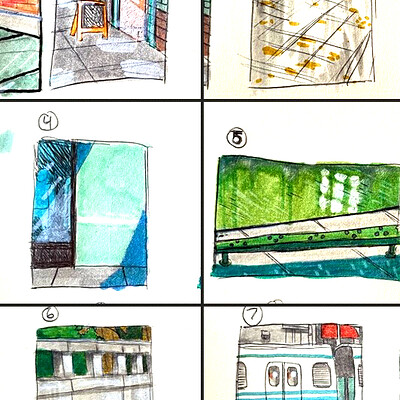 4

5

6

7