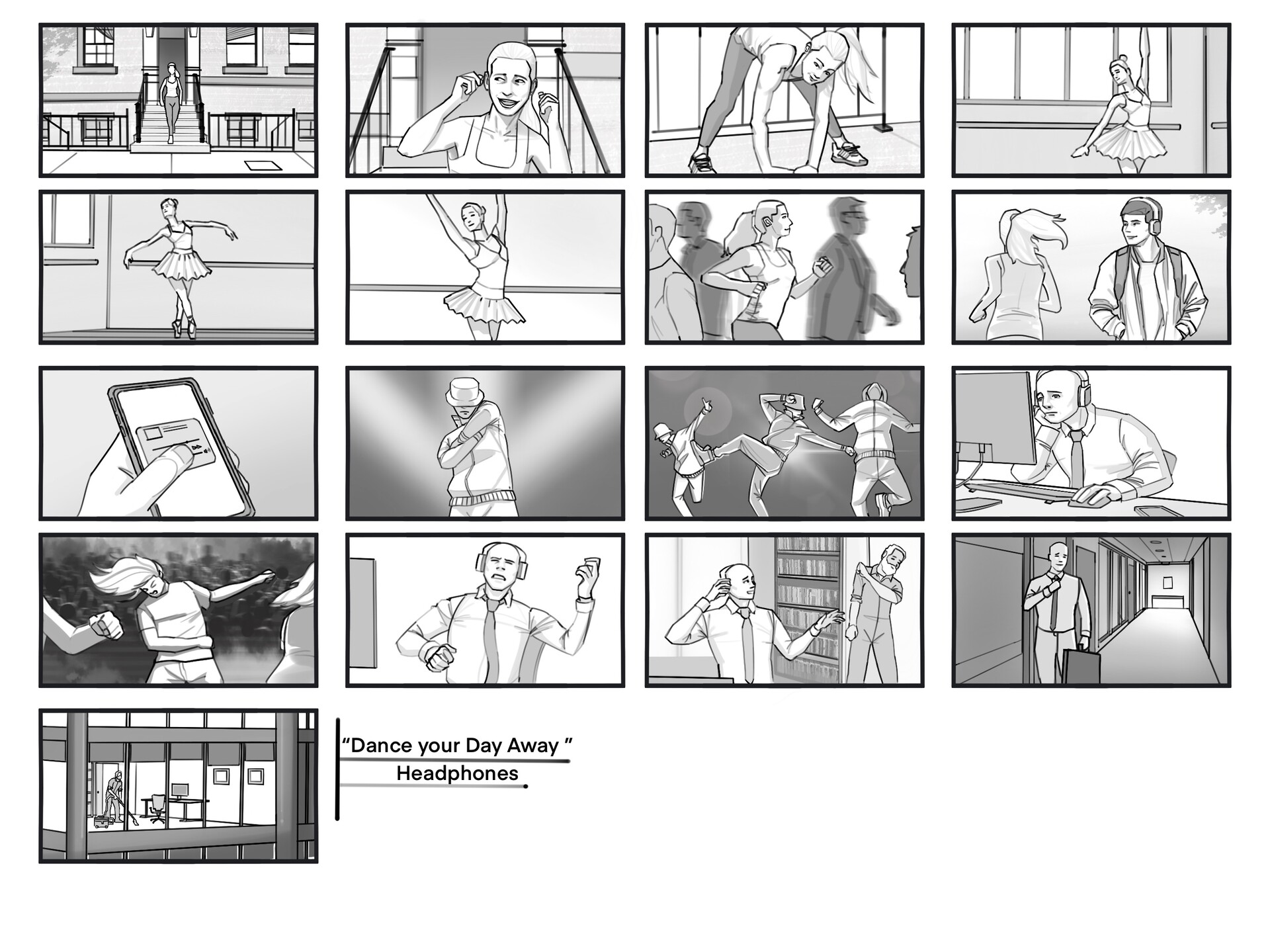 "Dance your Day Away "
Headphones