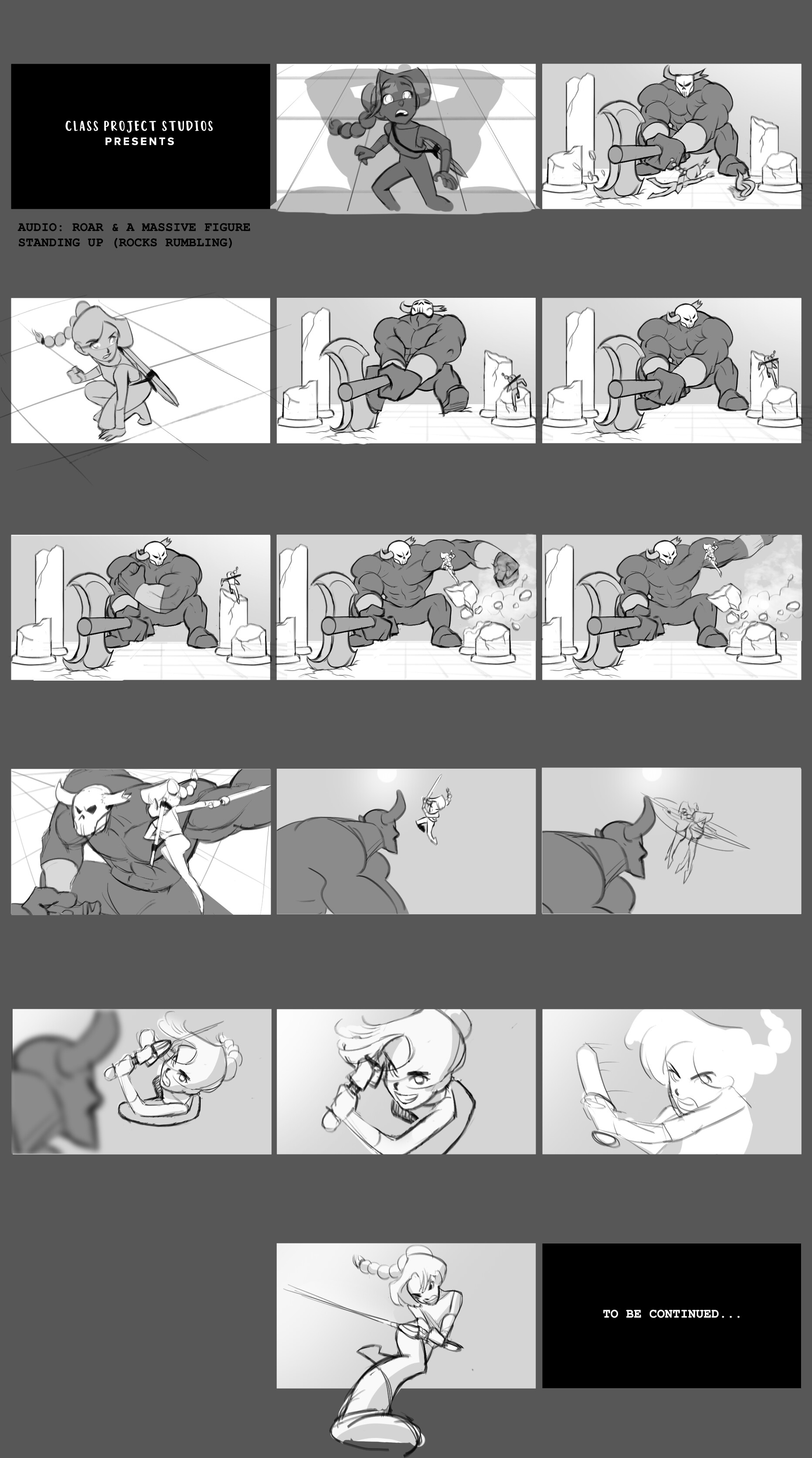 CLASS PROJECT STUDIOS
PRESENTS

AUDIO: ROAR & A MASSIVE FIGURE STANDING UP (ROCKS RUMBLING)

TO BE CONTINUED...