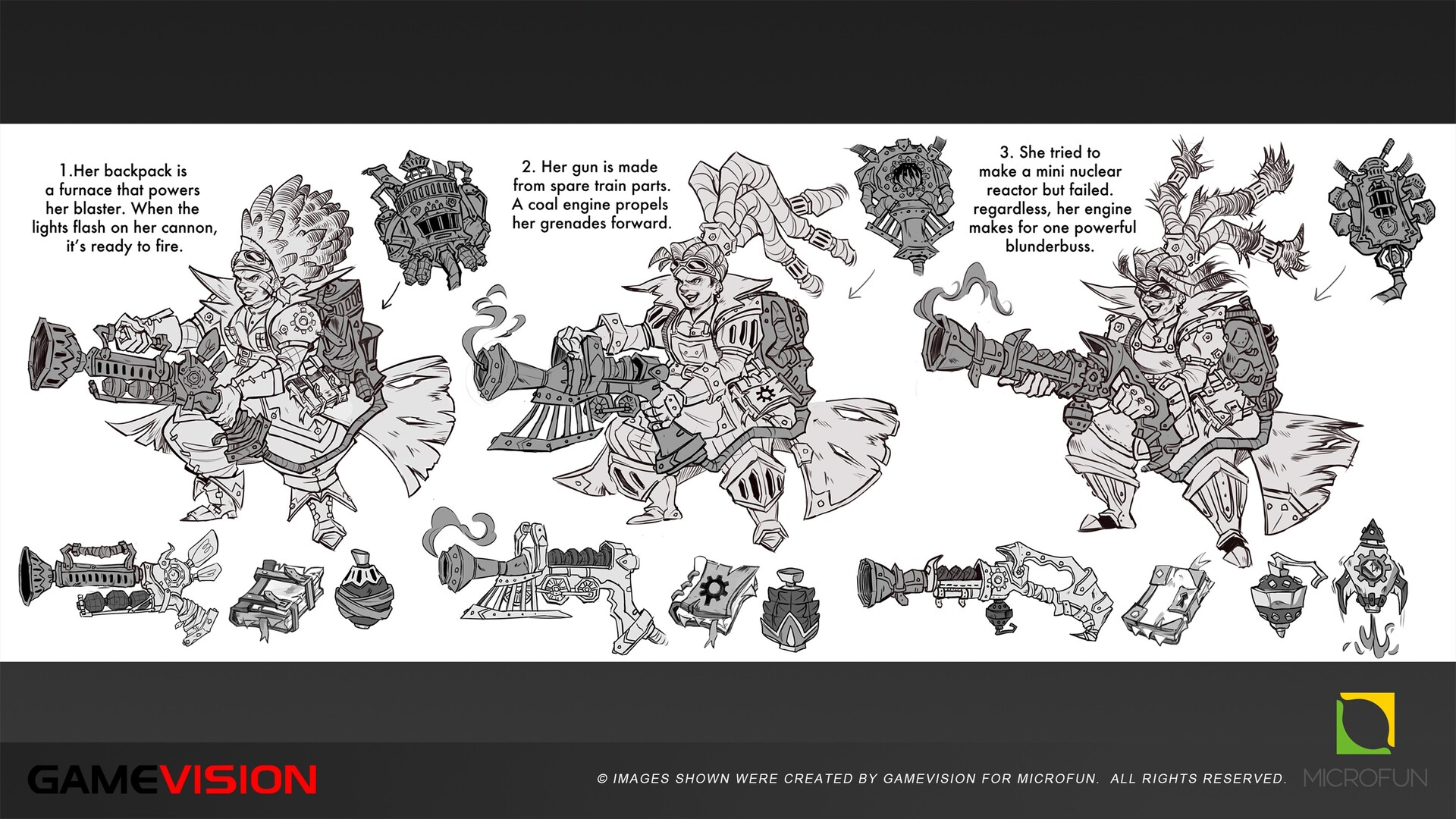 1.Her backpack is a furnace that powers her blaster. When the lights flash on her cannon, it's ready to fire.

2. Her gun is made from spare train parts. A coal engine propels her grenades forward.

3. She tried to make a mini nuclear reactor but failed. regardless, her engine makes for one powerful blunderbuss.

GAMEVISION

© IMAGES SHOWN WERE CREATED BY GAMEVISION FOR MICROFUN. ALL RIGHTS RESERVED.

MICROFUN