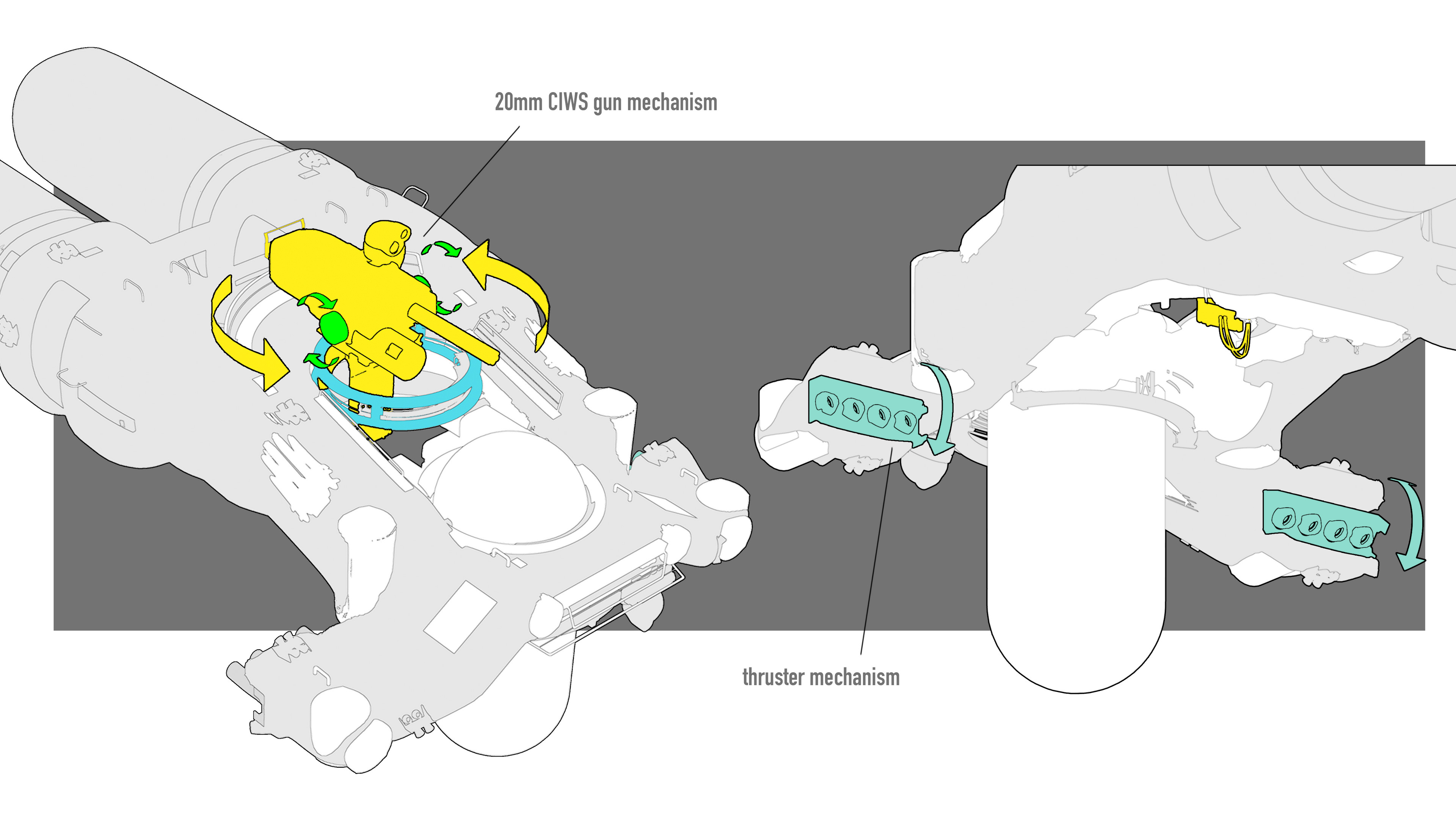 20mm CIWS gun mechanism

thruster mechanism