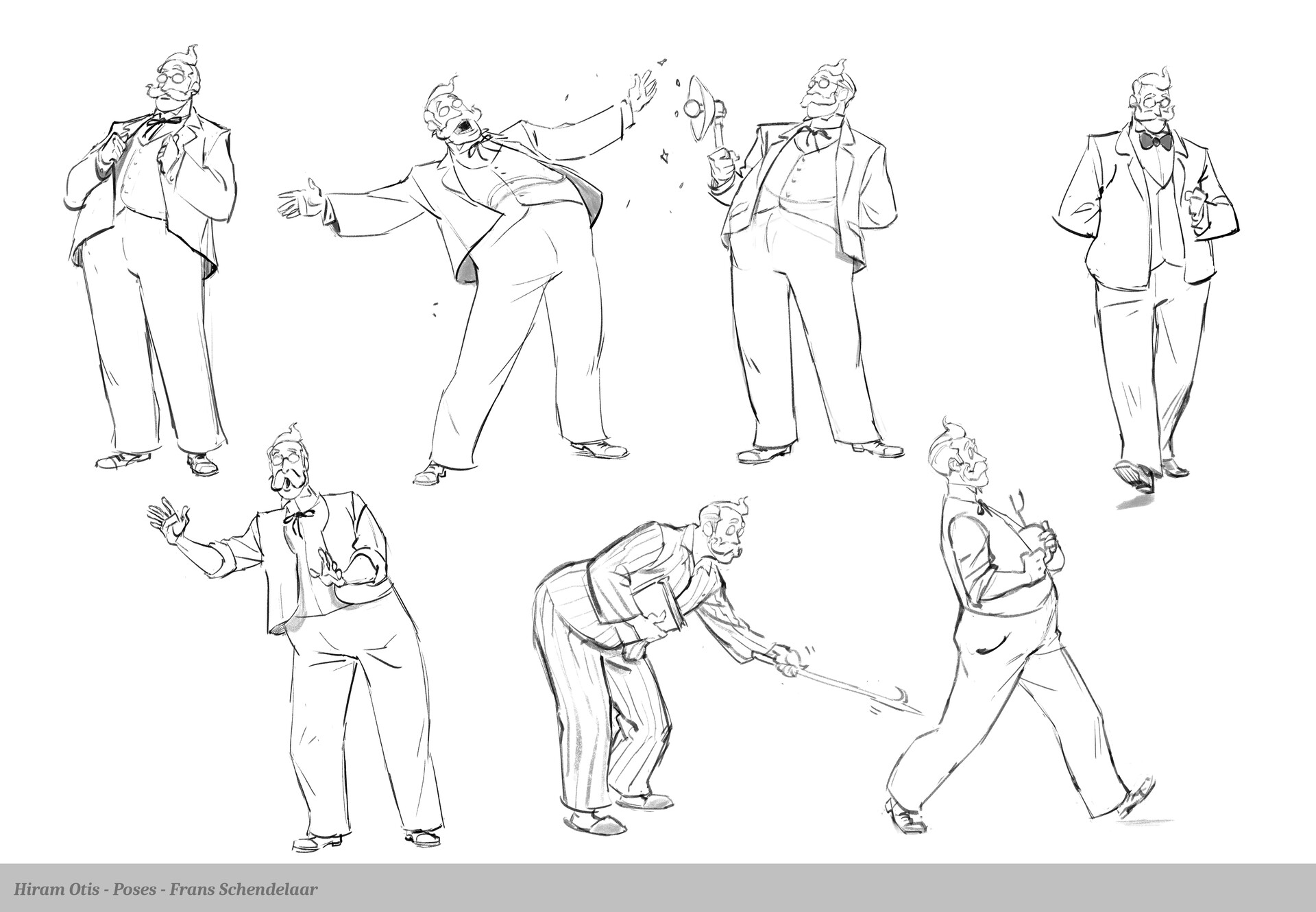 Hiram Otis - Poses - Frans Schendelaar