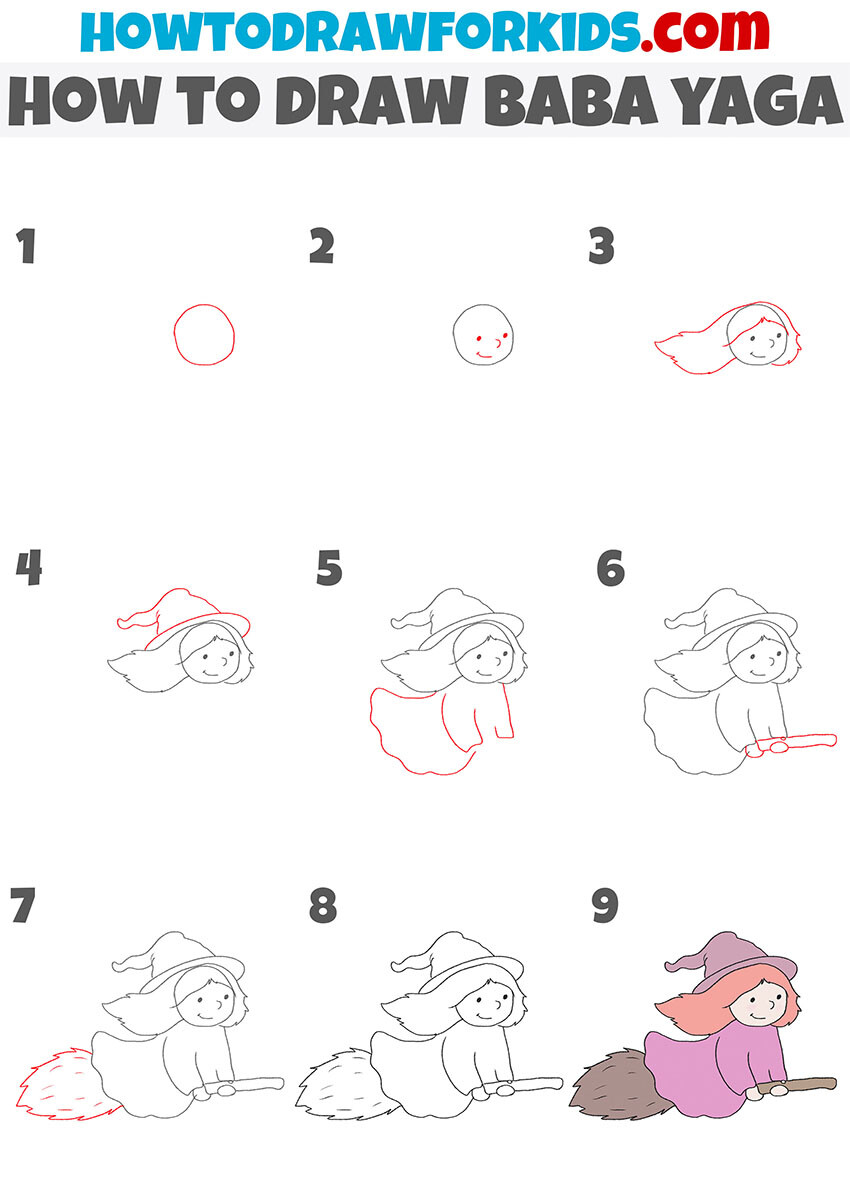 HOWTODRAWFORKIDS.com
HOW TO DRAW BABA YAGA

1

2

3

4

5

6

7

8

9