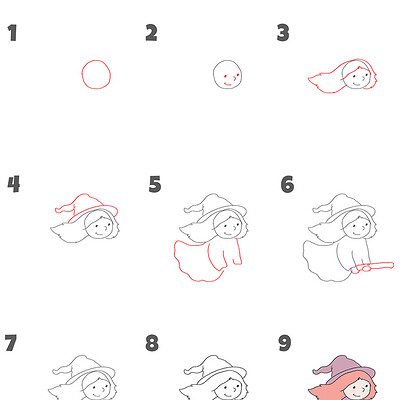 1

2

3

4

5

6

7

8

9