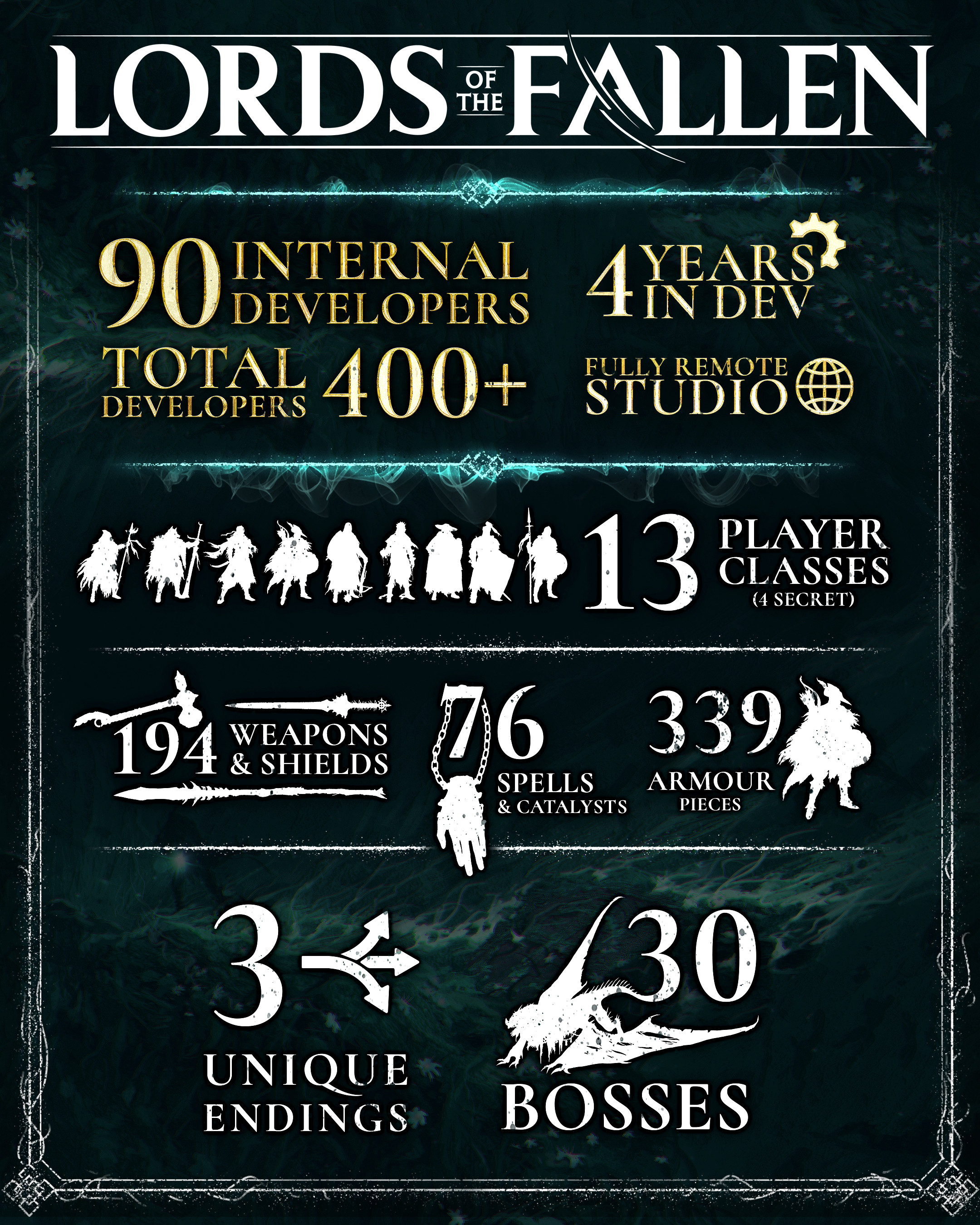 LORDS OF THE FALLEN

90 INTERNAL DEVELOPERS

4 YEARS IN DEV

TOTAL DEVELOPERS 400+

FULLY REMOTE STUDIO

13 PLAYER CLASSES (4 SECRET)

194 WEAPONS & SHIELDS

76 SPELLS & CATALYSTS

339 ARMOUR PIECES

3 UNIQUE ENDINGS

30 BOSSES