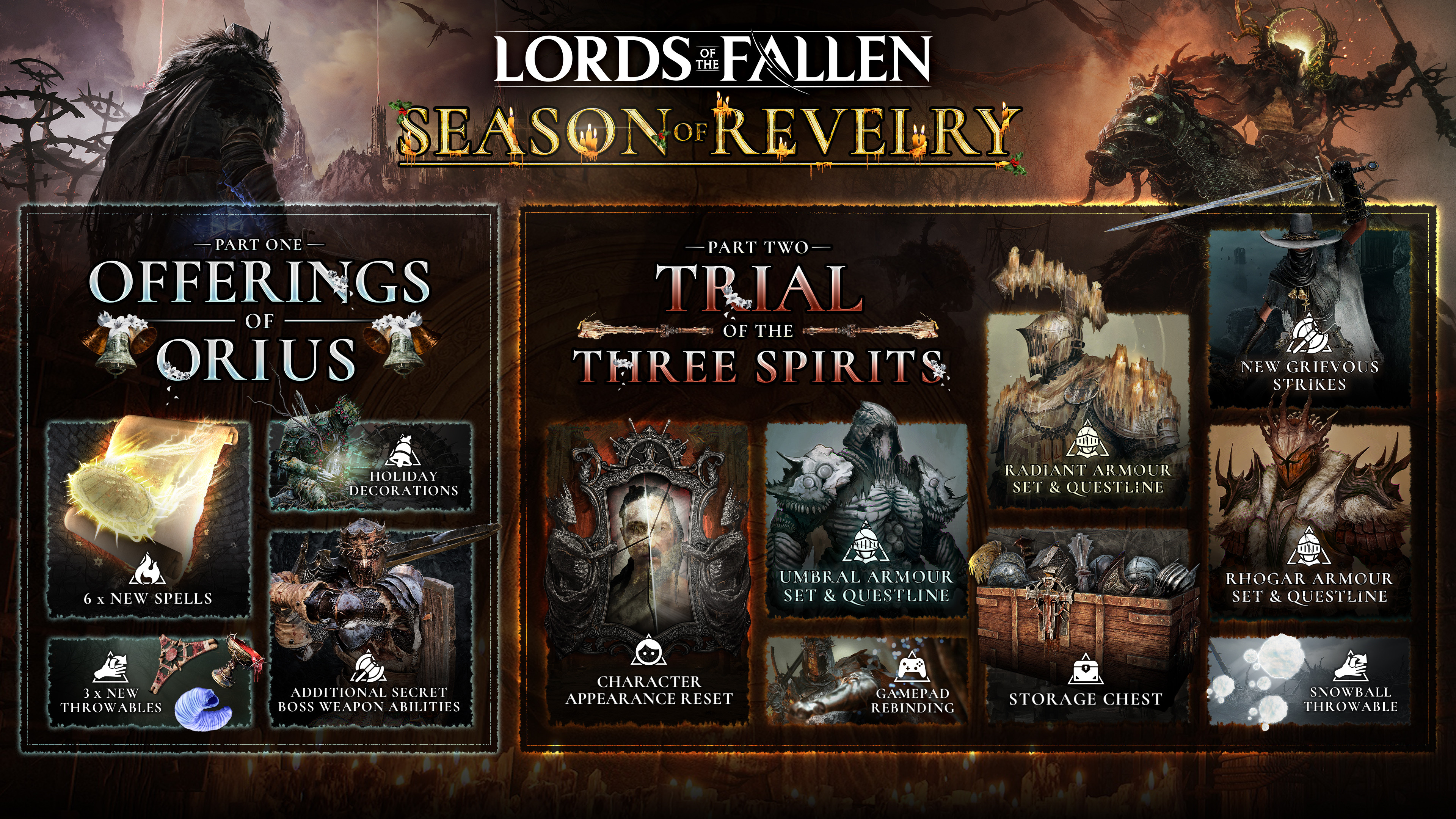 LORDS OF THE FALLEN

SEASON OF REVELRY

PART ONE

OFFERINGS OF ORIUS

6 x NEW SPELLS

HOLIDAY DECORATIONS

3 x NEW THROWABLES

ADDITIONAL SECRET BOSS WEAPON ABILITIES

PART TWO

TRIAL OF THE THREE SPIRITS

CHARACTER APPEARANCE RESET

UMBRAL ARMOUR SET & QUESTLINE

GAMEPAD REBINDING

RADIANT ARMOUR SET & QUESTLINE

STORAGE CHEST

NEW GRIEVOUS STRIKES

RHOGAR ARMOUR SET & QUESTLINE

SNOWBALL THROWABLE