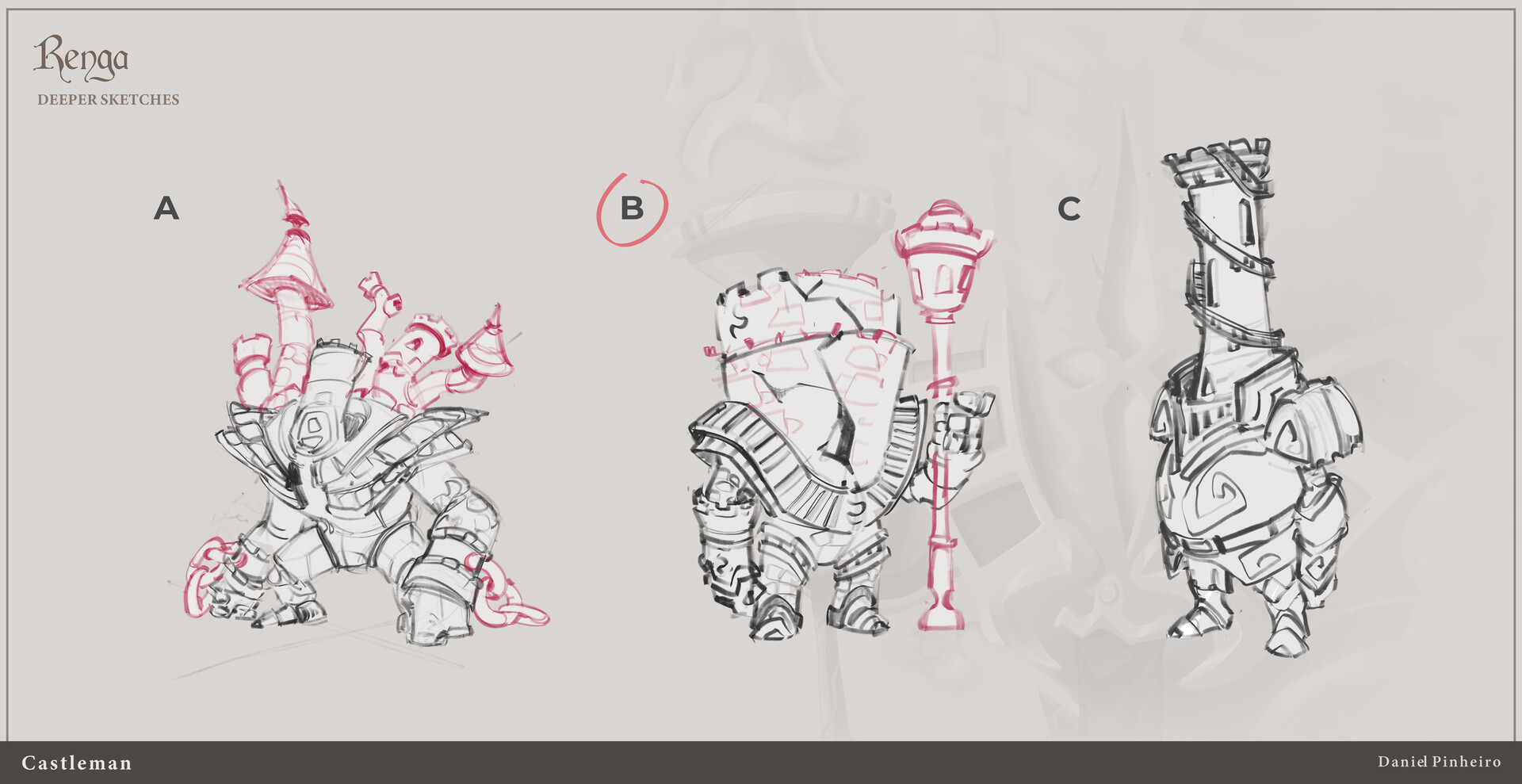 Renga
DEEPER SKETCHES

A

B

C

Castleman

Daniel Pinheiro