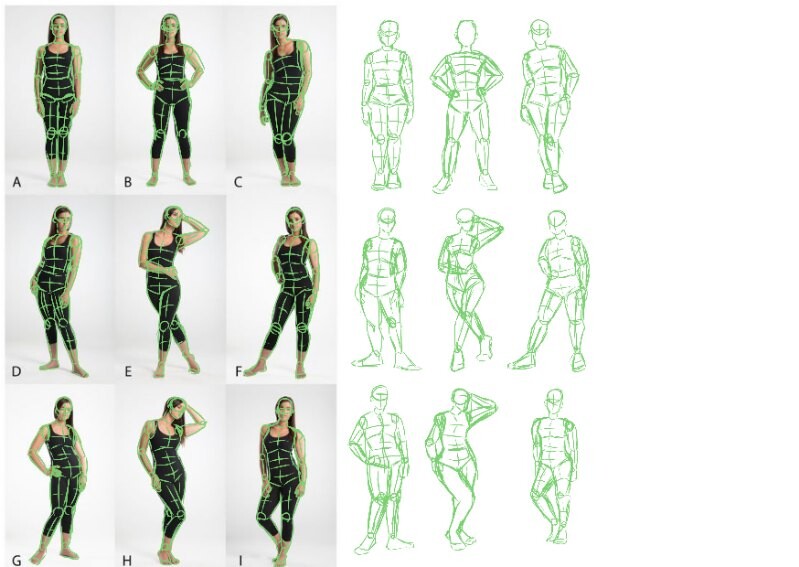 A B C
D E F
G H I