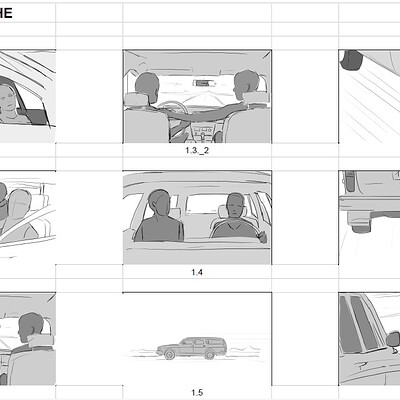 HE

1.3._2

1.4

1.5