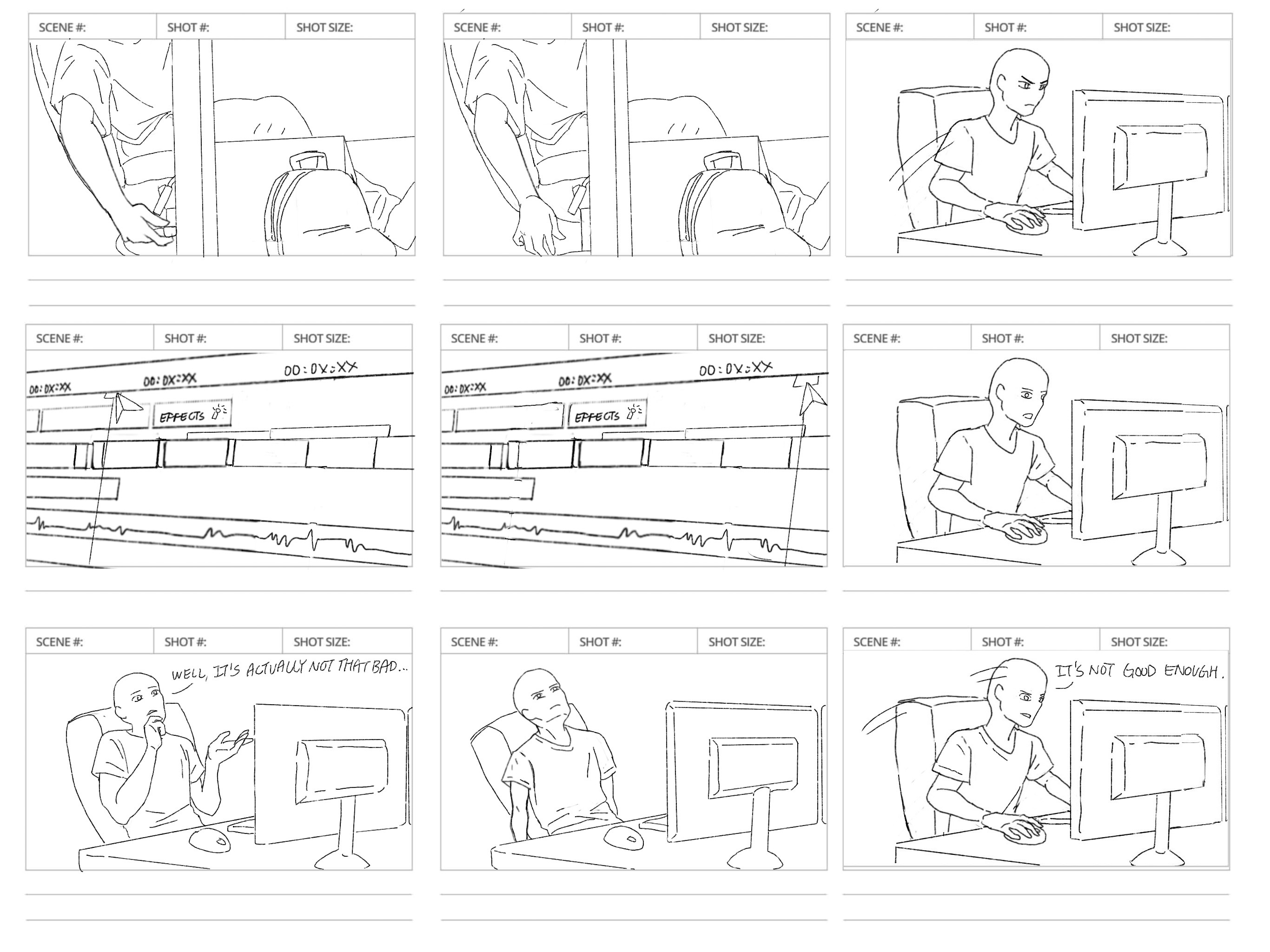 SCENE #: SHOT #: SHOT SIZE:

SCENE #: SHOT #: SHOT SIZE:

SCENE #: SHOT #: SHOT SIZE:

SCENE #: SHOT #: SHOT SIZE:

00:0X:XX 00:0X:XX 00:0X:XX

EFFECTS

SCENE #: SHOT #: SHOT SIZE:

00:0X:XX 00:0X:XX 00:0X:XX

EFFECTS

SCENE #: SHOT #: SHOT SIZE:

SCENE #: SHOT #: SHOT SIZE:

WELL, IT'S ACTUALLY NOT THAT BAD...

SCENE #: SHOT #: SHOT SIZE:

SCENE #: SHOT #: SHOT SIZE:

IT'S NOT GOOD ENOUGH.