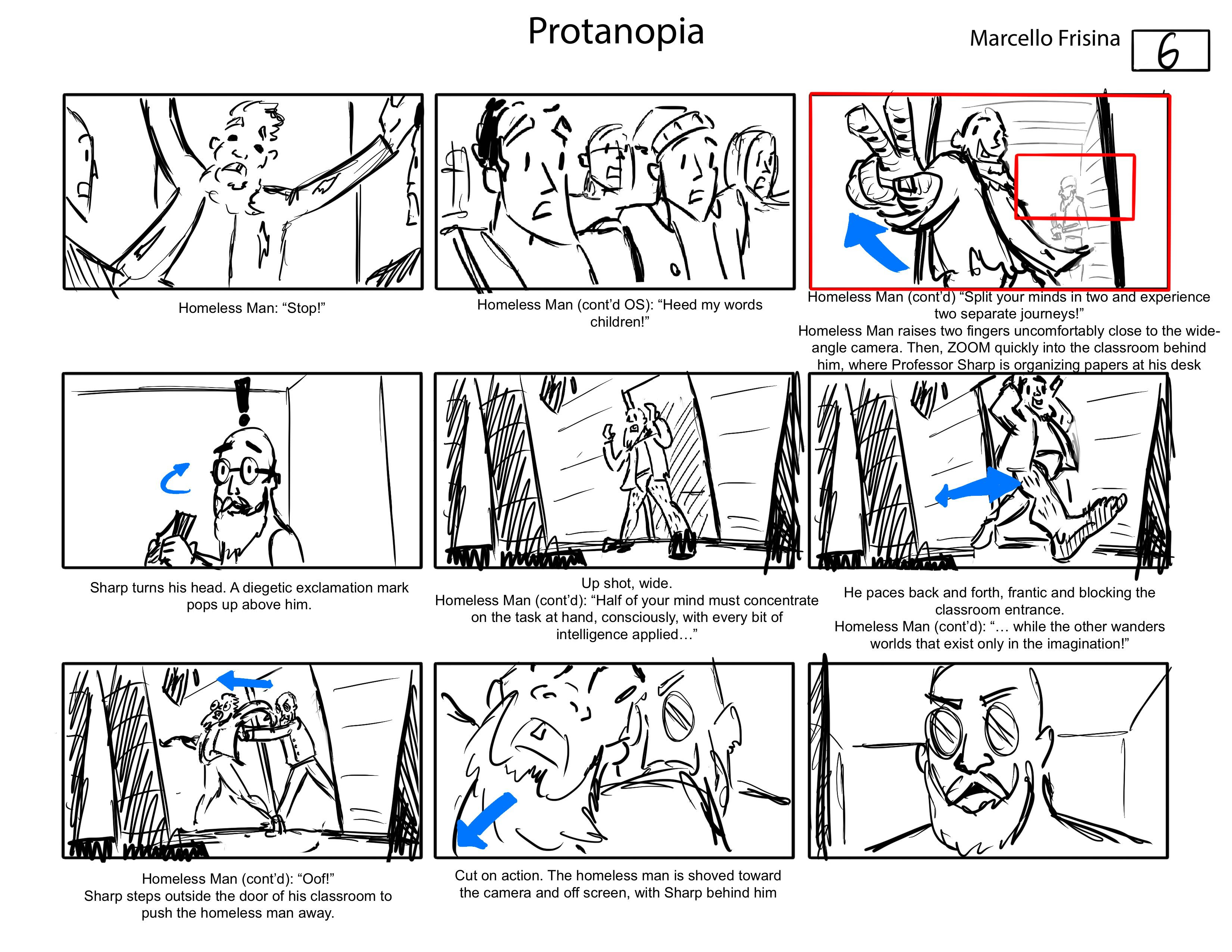 Protanopia

Marcello Frisina 6

Homeless Man: “Stop!”

Homeless Man (cont’d OS): “Heed my words children!”

Homeless Man (cont’d) “Split your minds in two and experience two separate journeys!”
Homeless Man raises two fingers uncomfortably close to the wide-angle camera. Then, ZOOM quickly into the classroom behind him, where Professor Sharp is organizing papers at his desk

Sharp turns his head. A diegetic exclamation mark pops up above him.

Up shot, wide.
Homeless Man (cont’d): “Half of your mind must concentrate on the task at hand, consciously, with every bit of intelligence applied…”

He paces back and forth, frantic and blocking the classroom entrance.
Homeless Man (cont’d): “… while the other wanders worlds that exist only in the imagination!”

Homeless Man (cont’d): “Oof!”
Sharp steps outside the door of his classroom to push the homeless man away.

Cut on action. The homeless man is shoved toward the camera and off screen, with Sharp behind him