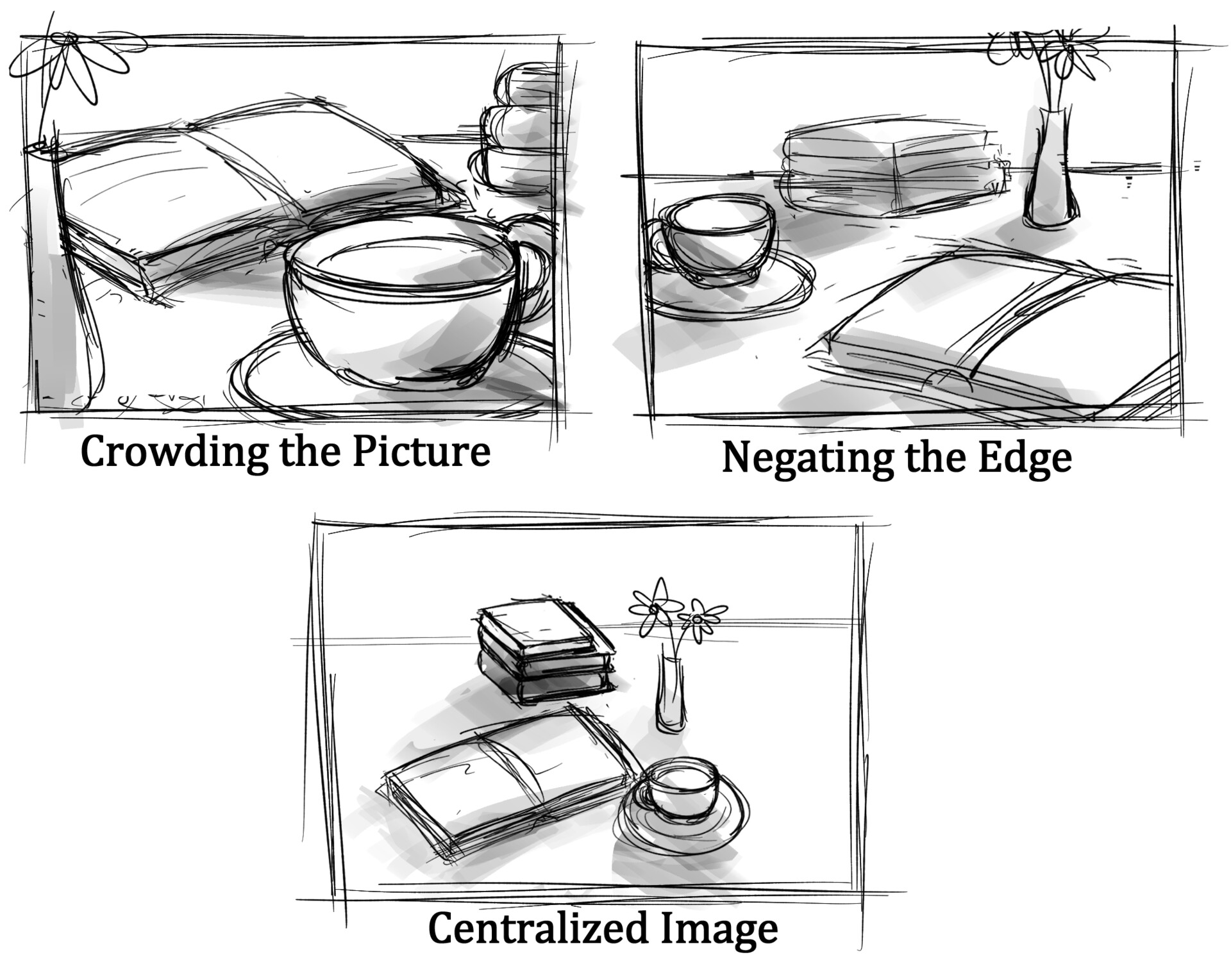 Crowding the Picture

Negating the Edge

Centralized Image