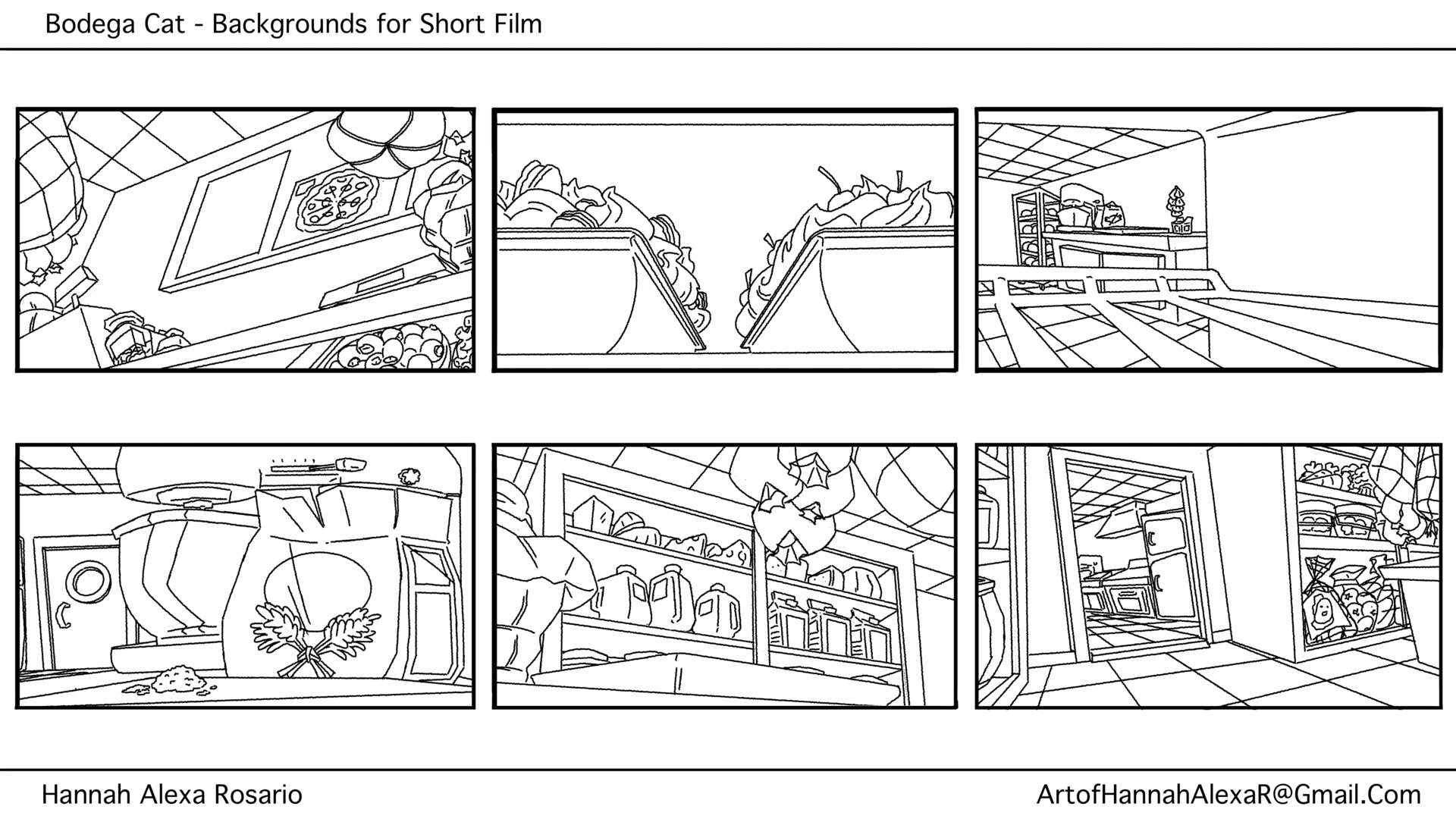 Bodega Cat - Backgrounds for Short Film

Hannah Alexa Rosario

ArtofHannahAlexaR@Gmail.Com