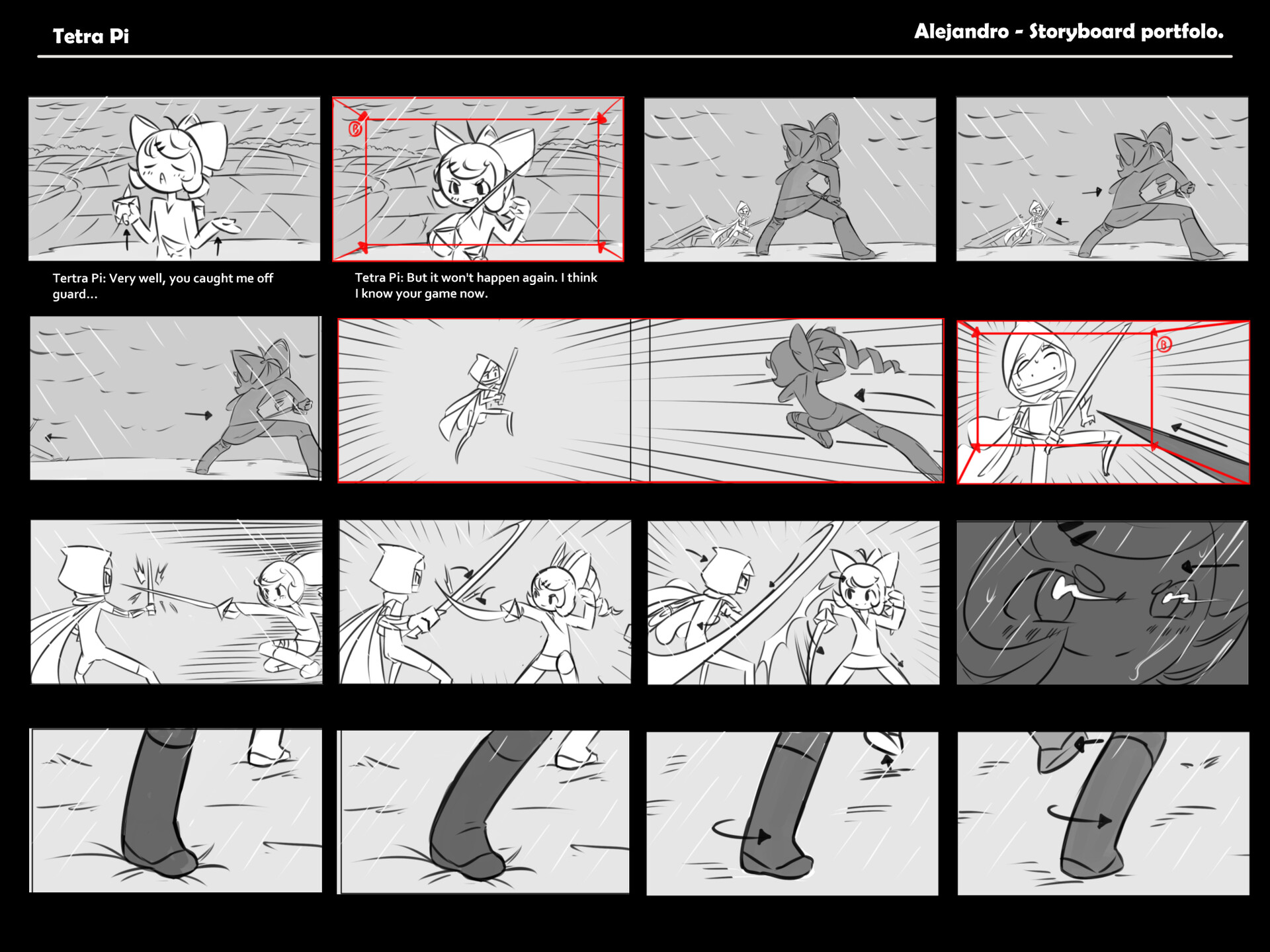 Tetra Pi

Alejandro - Storyboard portfolo.

B

Tertra Pi: Very well, you caught me off guard...

Tetra Pi: But it won't happen again. I think I know your game now.

B