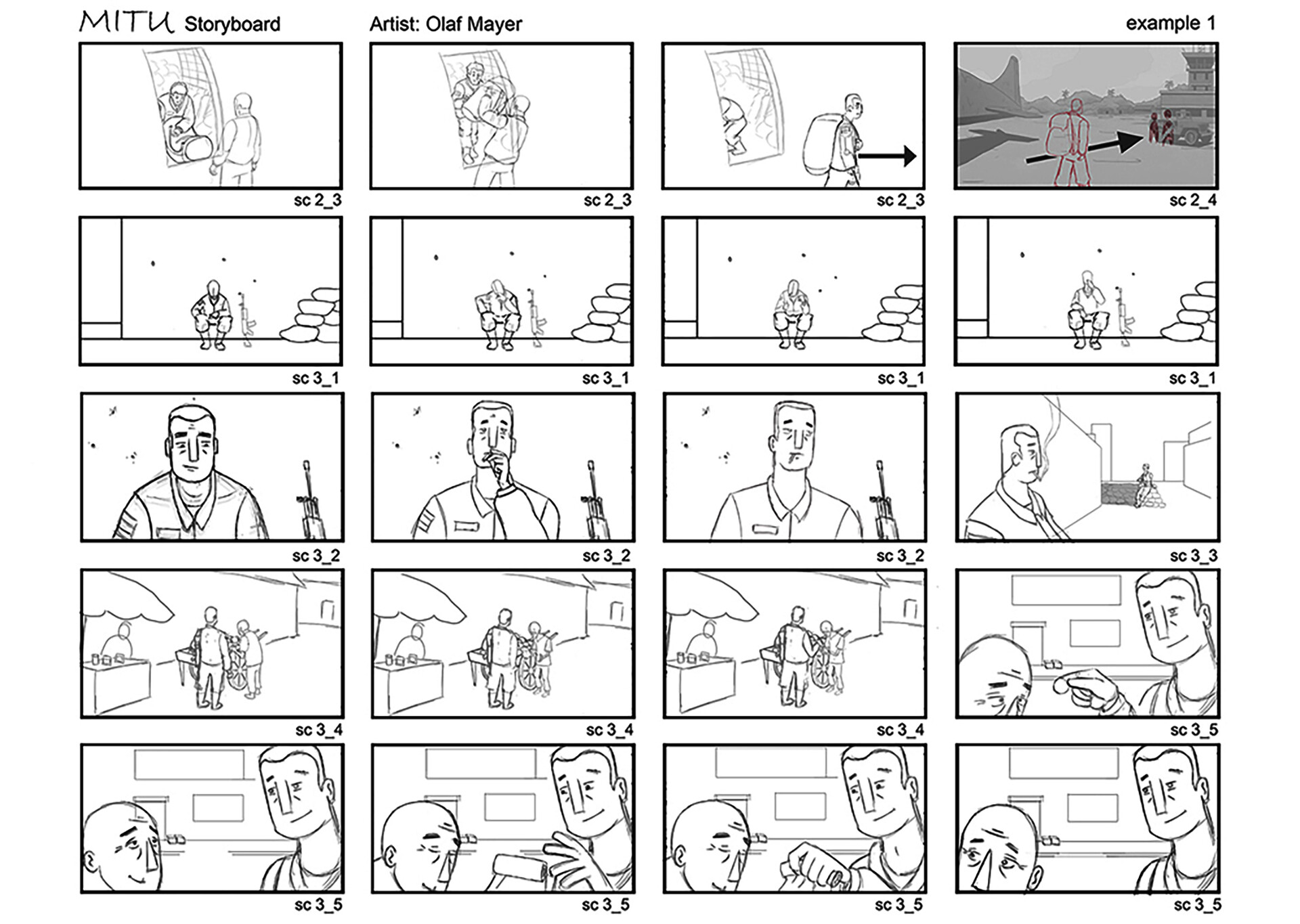 MITU Storyboard

Artist: Olaf Mayer

example 1

sc 2_3

sc 2_3

sc 2_3

sc 2_4

sc 3_1

sc 3_1

sc 3_1

sc 3_1

sc 3_2

sc 3_2

sc 3_2

sc 3_3

sc 3_4

sc 3_4

sc 3_4

sc 3_5

sc 3_5

sc 3_5

sc 3_5

sc 3_5