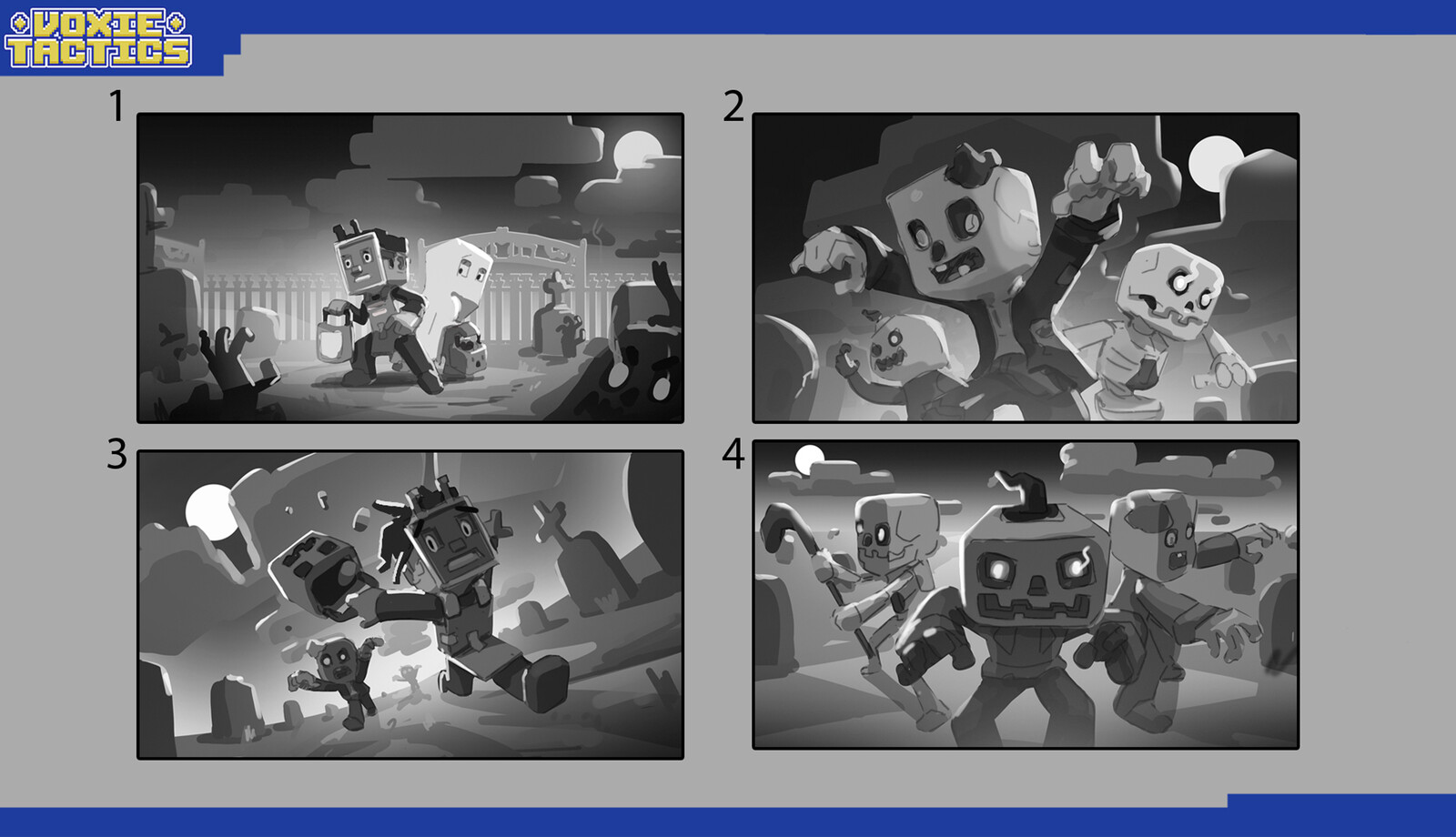 VOXIE TACTICS

1

2

3

4