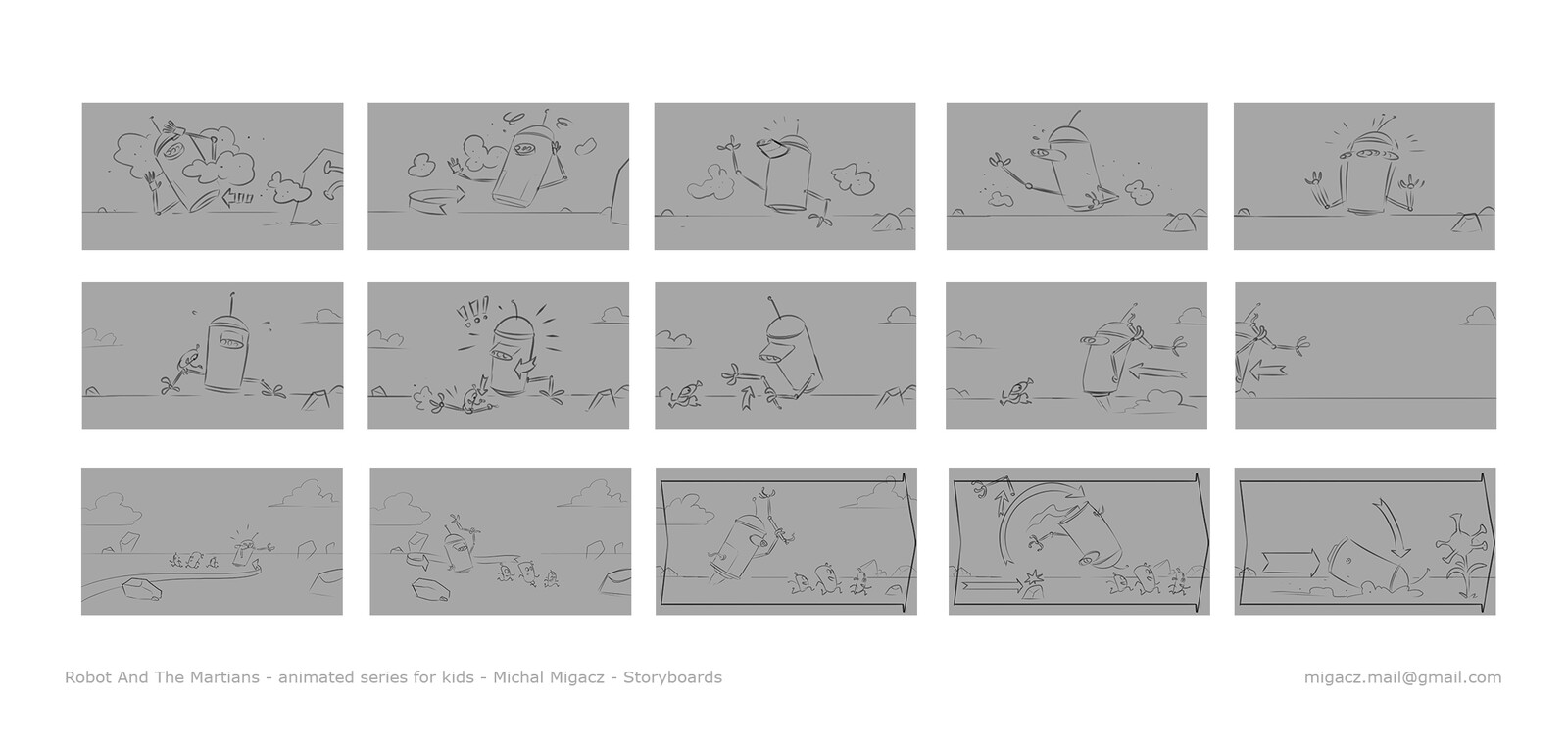 Robot And The Martians - animated series for kids - Michal Migacz - Storyboards

migacz.mail@gmail.com