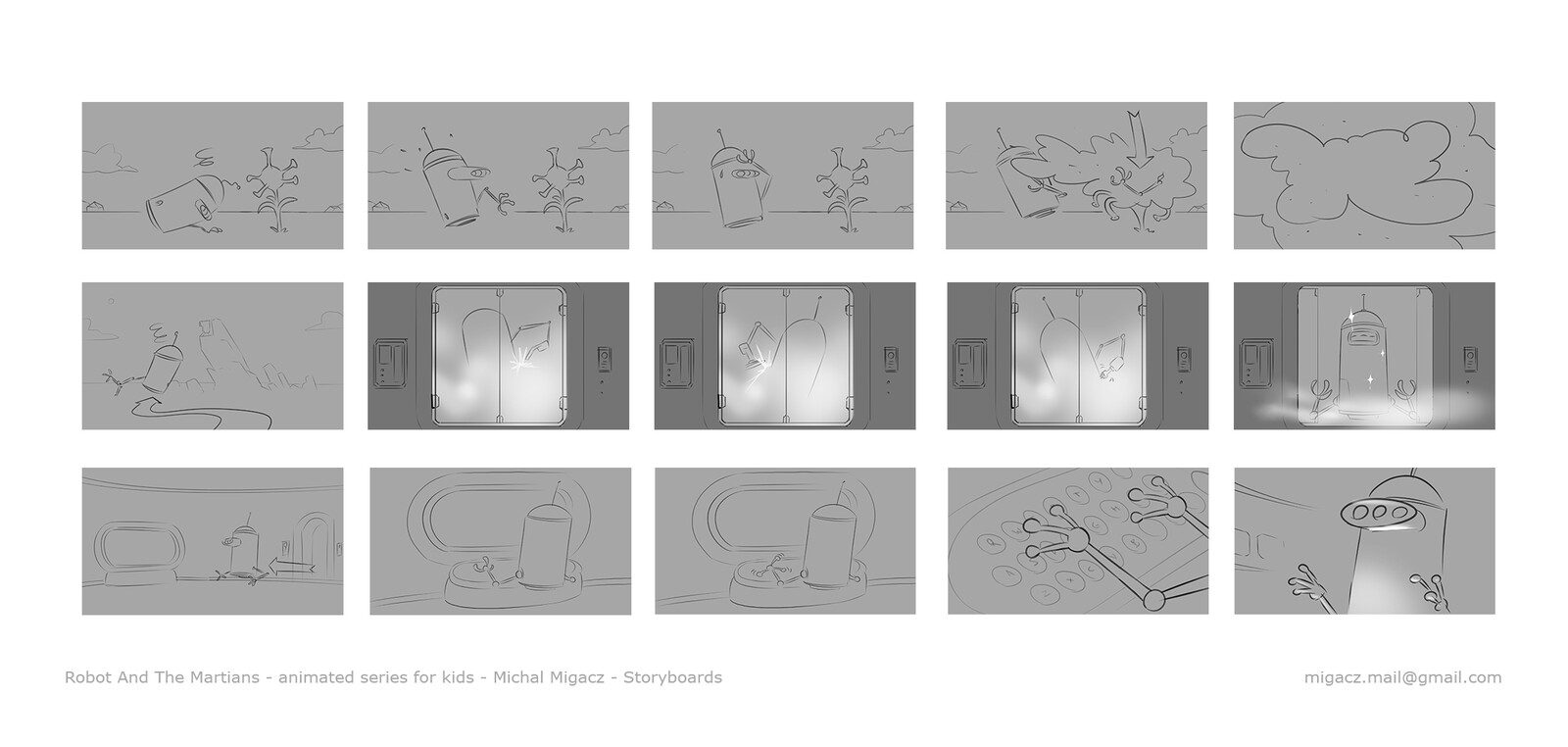 Robot And The Martians - animated series for kids - Michal Migacz - Storyboards

migacz.mail@gmail.com