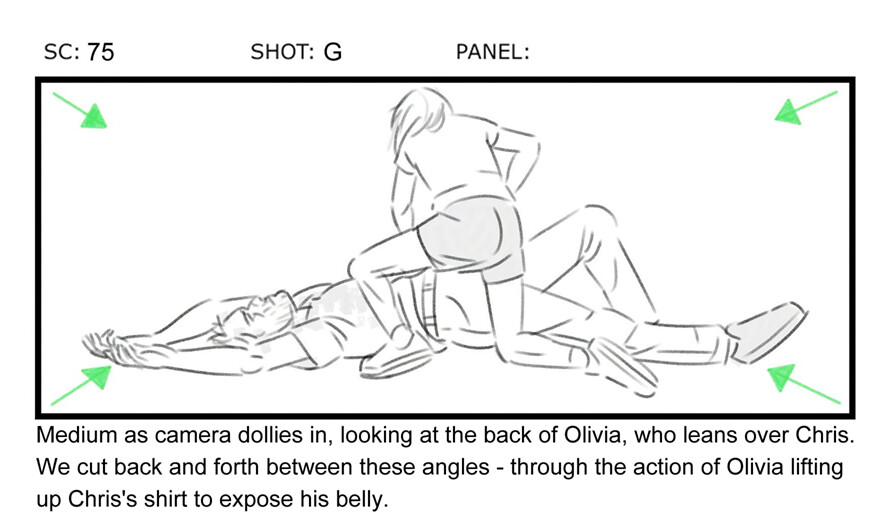 SC: 75 SHOT: G PANEL:

Medium as camera dollies in, looking at the back of Olivia, who leans over Chris. We cut back and forth between these angles - through the action of Olivia lifting up Chris's shirt to expose his belly.