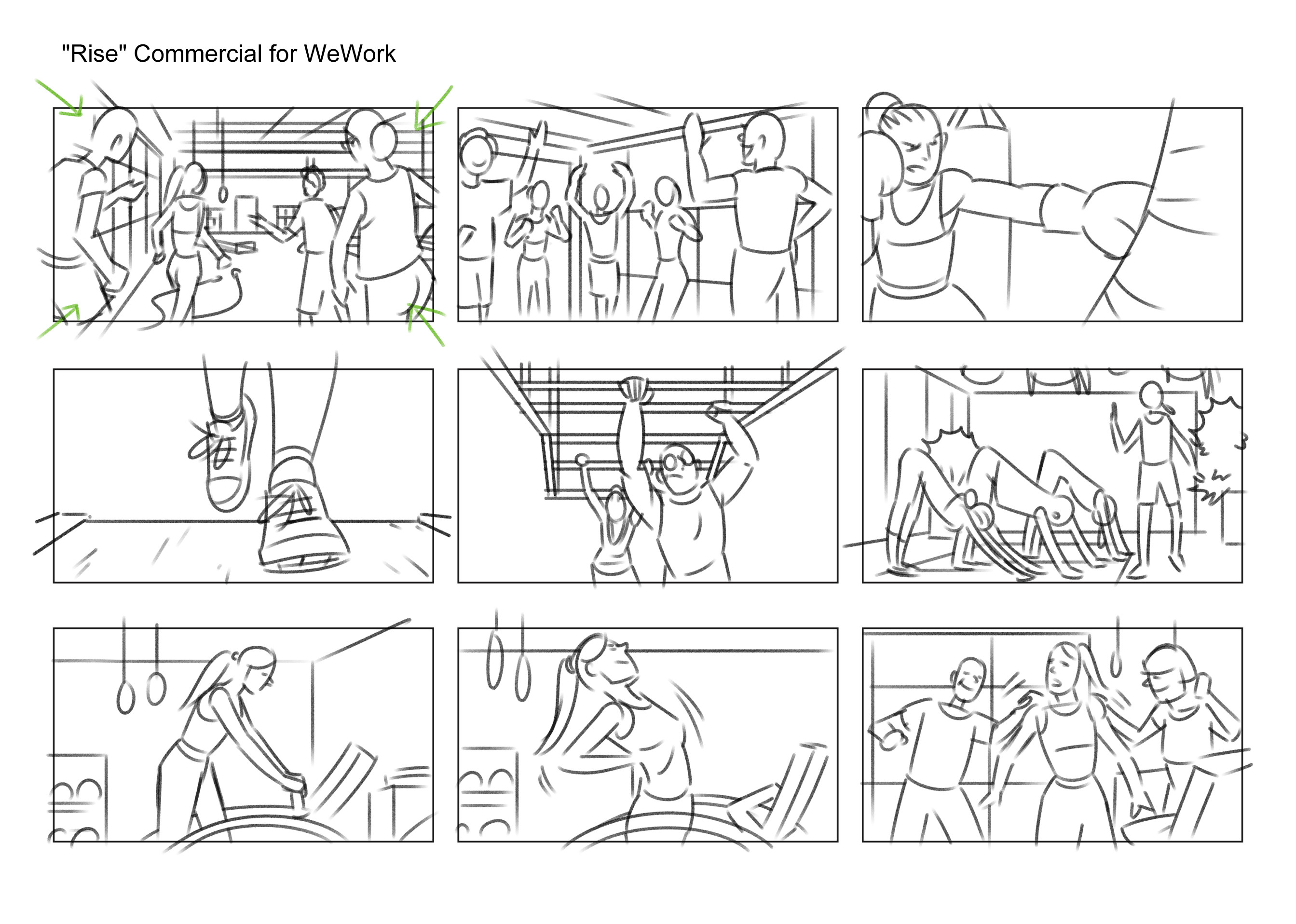 "Rise" Commercial for WeWork