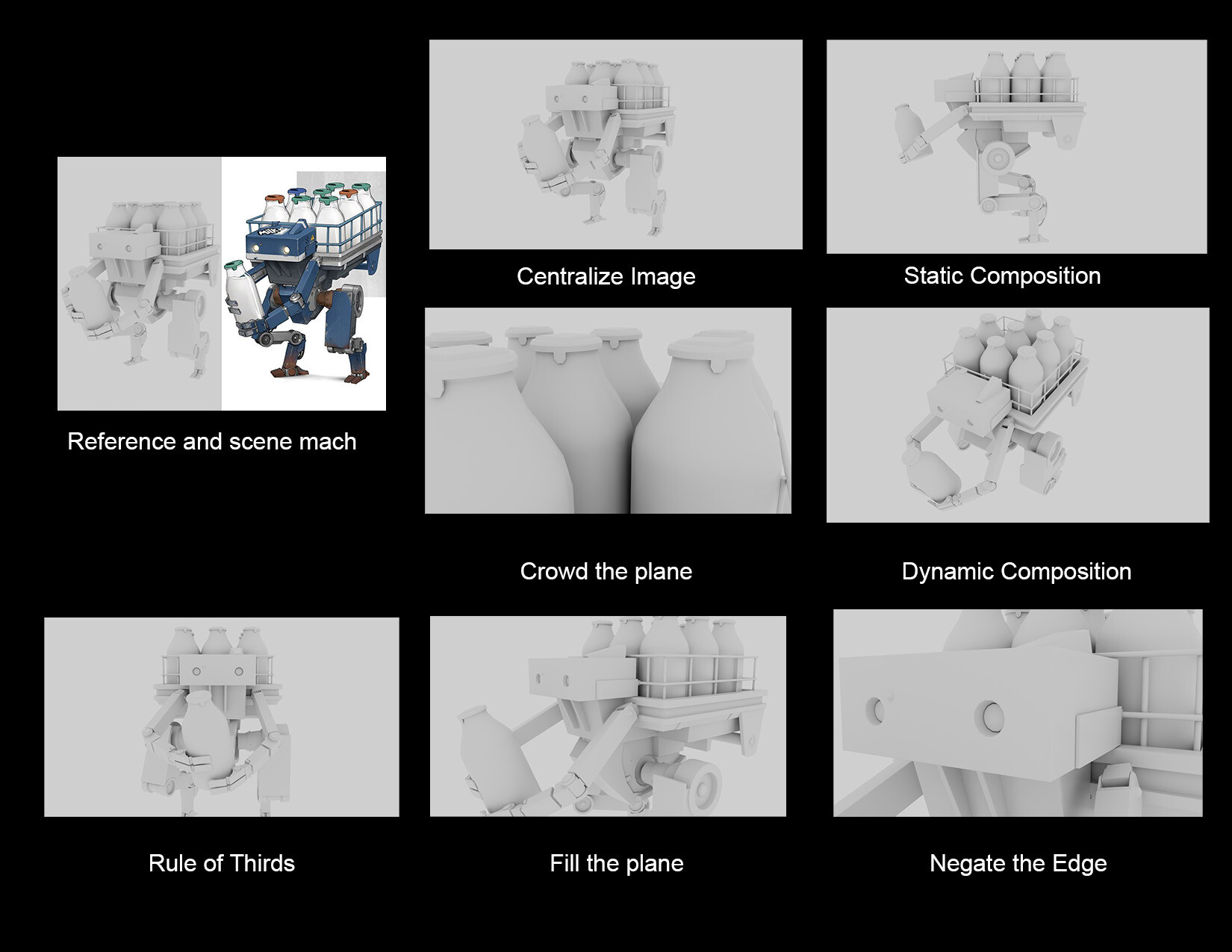 Centralize Image

Static Composition

Reference and scene mach

Crowd the plane

Dynamic Composition

Rule of Thirds

Fill the plane

Negate the Edge