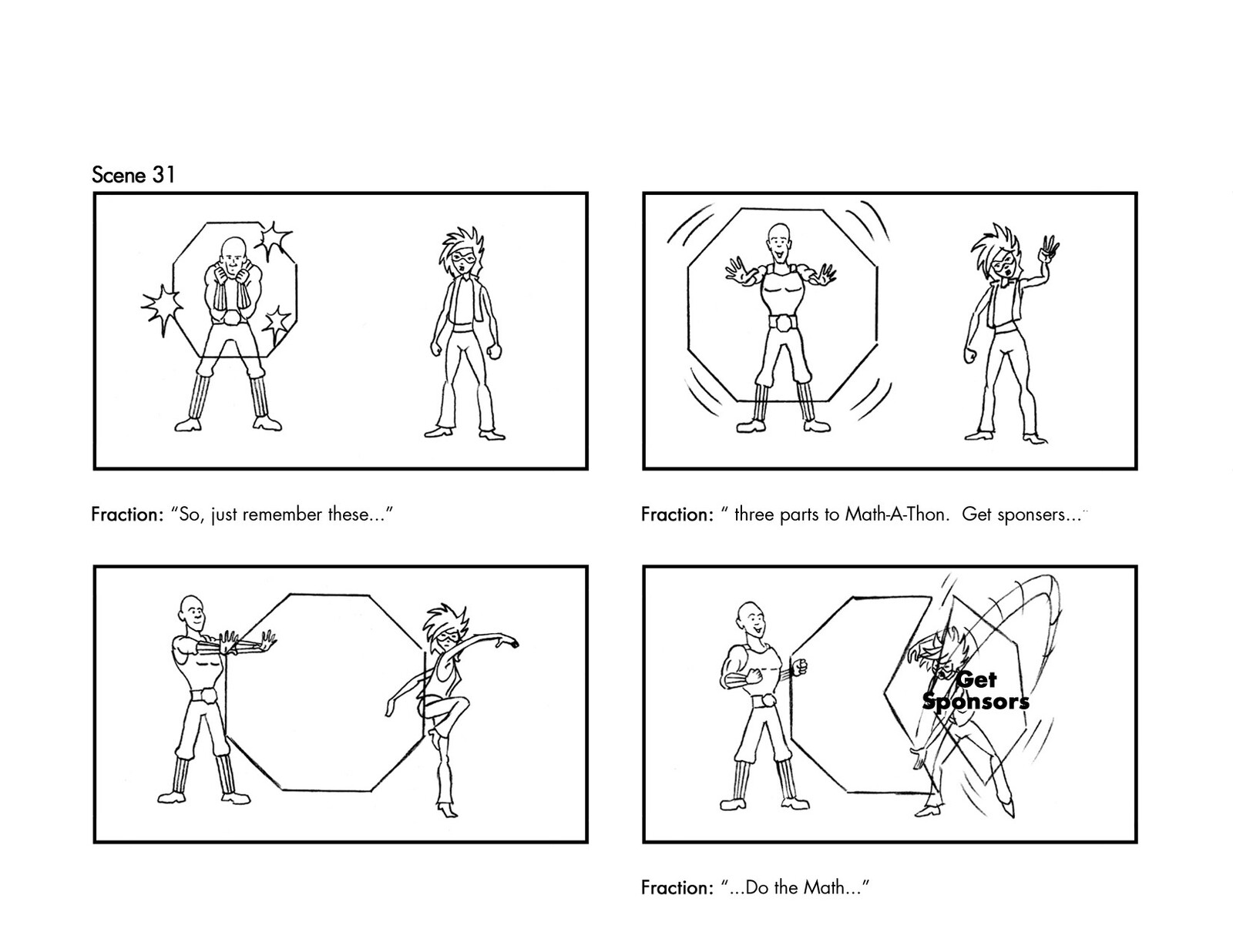 Scene 31

Fraction: "So, just remember these..."

Fraction: " three parts to Math-A-Thon. Get sponsers..."

Get Sponsors

Fraction: "...Do the Math..."