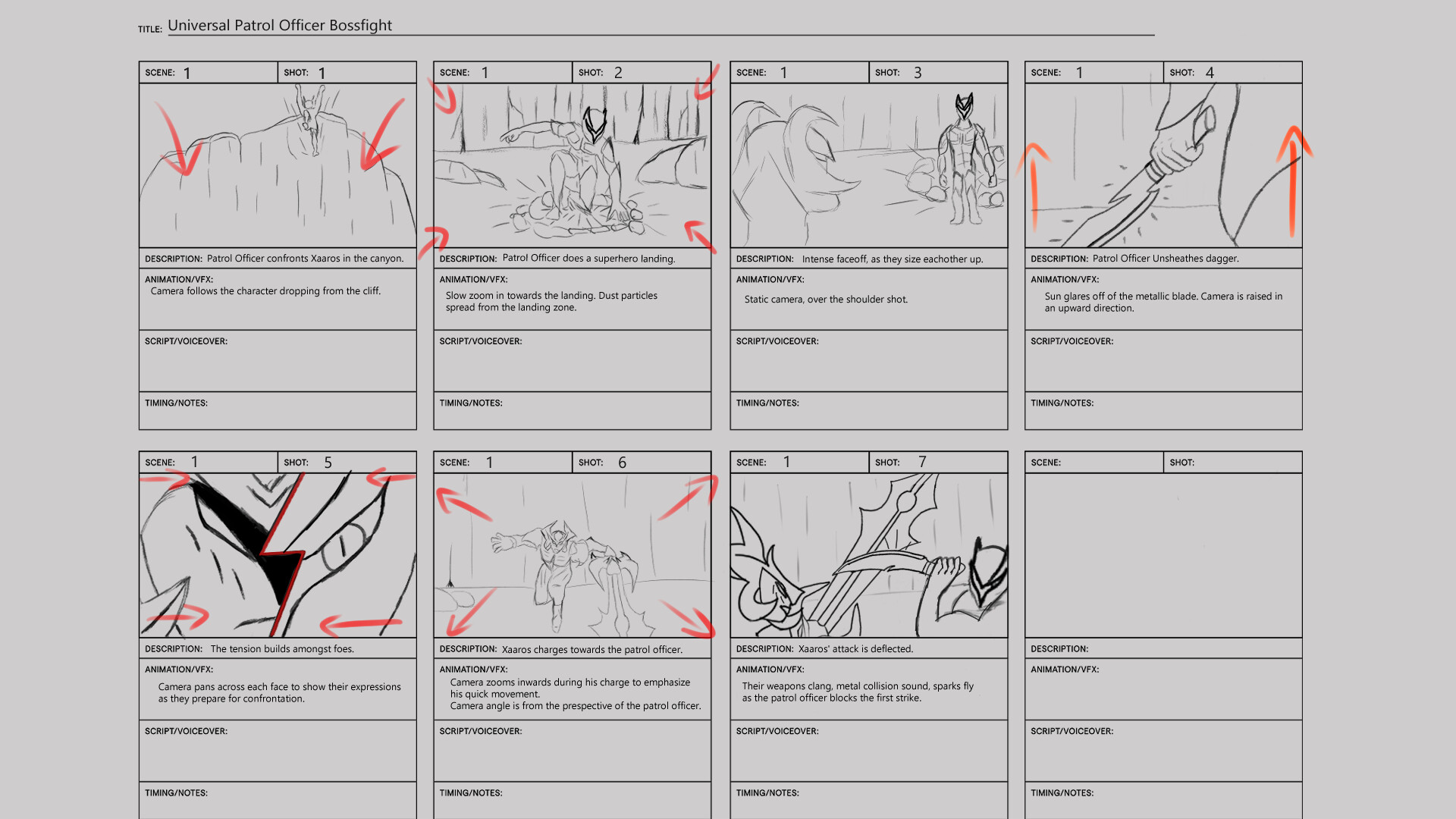 TITLE: Universal Patrol Officer Bossfight

SCENE: 1 SHOT: 1

DESCRIPTION: Patrol Officer confronts Xaaros in the canyon.

ANIMATION/VFX: Camera follows the character dropping from the cliff.

SCRIPT/VOICEOVER:

TIMING/NOTES:

SCENE: 1 SHOT: 2

DESCRIPTION: Patrol Officer does a superhero landing.

ANIMATION/VFX: Slow zoom in towards the landing. Dust particles spread from the landing zone.

SCRIPT/VOICEOVER:

TIMING/NOTES:

SCENE: 1 SHOT: 3

DESCRIPTION: Intense faceoff, as they size eachother up.

ANIMATION/VFX: Static camera, over the shoulder shot.

SCRIPT/VOICEOVER:

TIMING/NOTES:

SCENE: 1 SHOT: 4

DESCRIPTION: Patrol Officer Unsheathes dagger.

ANIMATION/VFX: Sun glares off of the metallic blade. Camera is raised in an upward direction.

SCRIPT/VOICEOVER:

TIMING/NOTES:

SCENE: 1 SHOT: 5

DESCRIPTION: The tension builds amongst foes.

ANIMATION/VFX: Camera pans across each face to show their expressions as they prepare for confrontation.

SCRIPT/VOICEOVER:

TIMING/NOTES:

SCENE: 1 SHOT: 6

DESCRIPTION: Xaaros charges towards the patrol officer.

ANIMATION/VFX: Camera zooms inwards during his charge to emphasize his quick movement. Camera angle is from the prespective of the patrol officer.

SCRIPT/VOICEOVER:

TIMING/NOTES:

SCENE: 1 SHOT: 7

DESCRIPTION: Xaaros' attack is deflected.

ANIMATION/VFX: Their weapons clang, metal collision sound, sparks fly as the patrol officer blocks the first strike.

SCRIPT/VOICEOVER:

TIMING/NOTES:

SCENE: SHOT:

DESCRIPTION:

ANIMATION/VFX:

SCRIPT/VOICEOVER:

TIMING/NOTES: