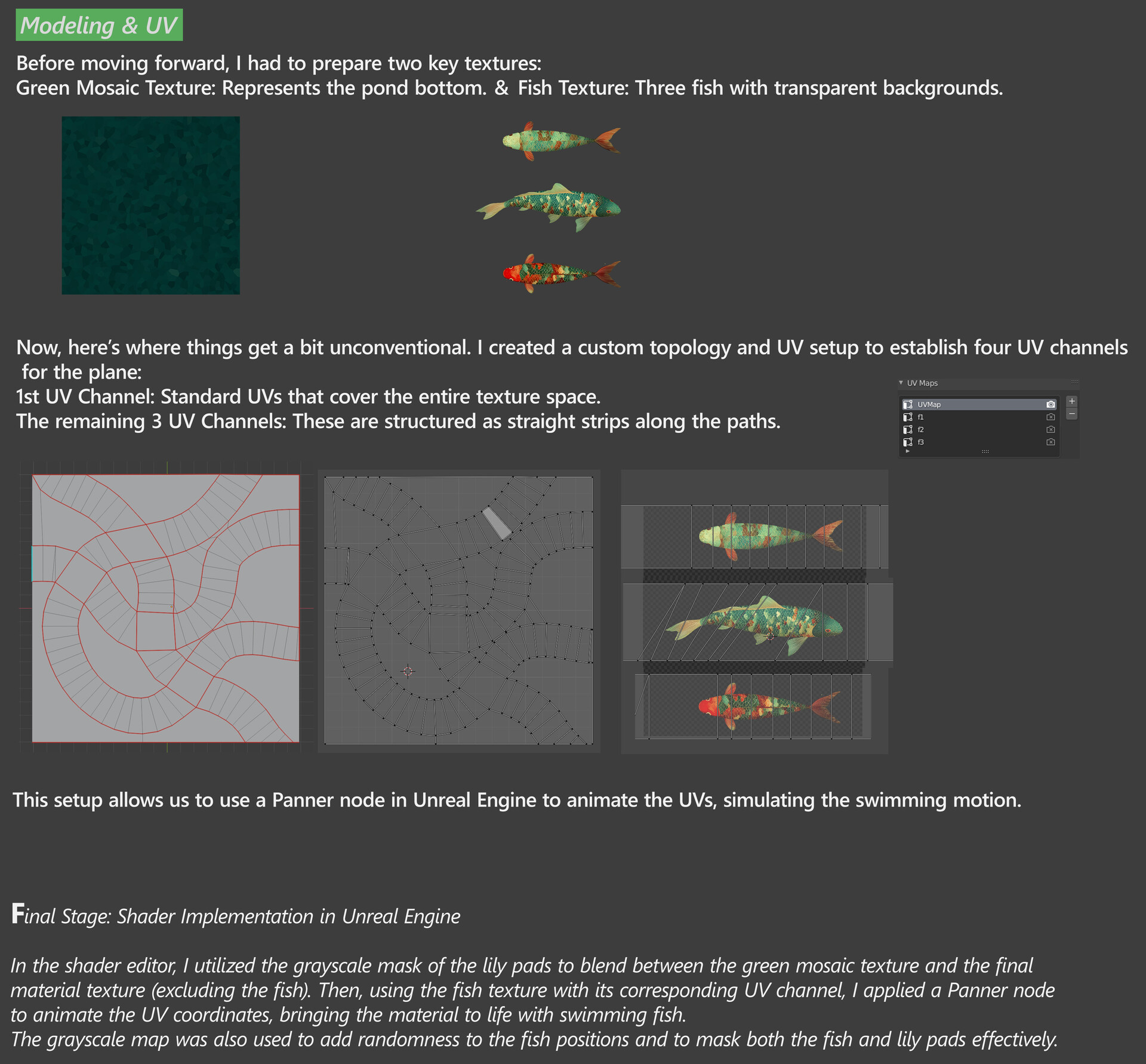 Modeling & UV

Before moving forward, I had to prepare two key textures:
Green Mosaic Texture: Represents the pond bottom. & Fish Texture: Three fish with transparent backgrounds.

Now, here's where things get a bit unconventional. I created a custom topology and UV setup to establish four UV channels for the plane:
1st UV Channel: Standard UVs that cover the entire texture space.
The remaining 3 UV Channels: These are structured as straight strips along the paths.

UV Maps
UVMap
f1
f2
f3

This setup allows us to use a Panner node in Unreal Engine to animate the UVs, simulating the swimming motion.

Final Stage: Shader Implementation in Unreal Engine

In the shader editor, I utilized the grayscale mask of the lily pads to blend between the green mosaic texture and the final material texture (excluding the fish). Then, using the fish texture with its corresponding UV channel, I applied a Panner node to animate the UV coordinates, bringing the material to life with swimming fish.
The grayscale map was also used to add randomness to the fish positions and to mask both the fish and lily pads effectively.