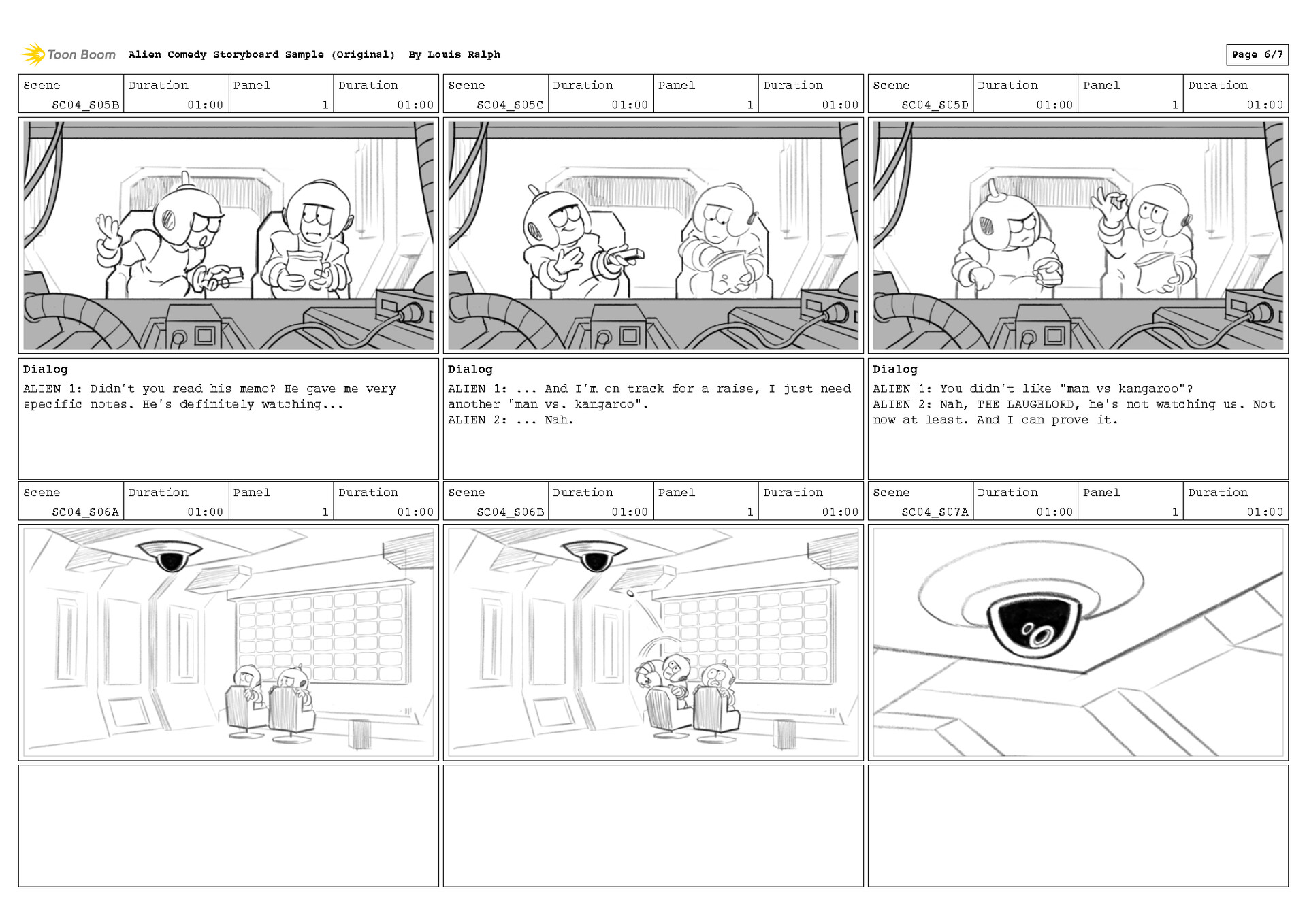 Toon Boom Alien Comedy Storyboard Sample (Original) By Louis Ralph

Page 6/7

| Scene | Duration | Panel | Duration |
|---|---|---|---|
| SC04_S05B | 01:00 | 1 | 01:00 |

Dialog
ALIEN 1: Didn't you read his memo? He gave me very specific notes. He's definitely watching...

| Scene | Duration | Panel | Duration |
|---|---|---|---|
| SC04_S05C | 01:00 | 1 | 01:00 |

Dialog
ALIEN 1: ... And I'm on track for a raise, I just need another "man vs. kangaroo".
ALIEN 2: ... Nah.

| Scene | Duration | Panel | Duration |
|---|---|---|---|
| SC04_S05D | 01:00 | 1 | 01:00 |

Dialog
ALIEN 1: You didn't like "man vs kangaroo"?
ALIEN 2: Nah, THE LAUGHLORD, he's not watching us. Not now at least. And I can prove it.

| Scene | Duration | Panel | Duration |
|---|---|---|---|
| SC04_S06A | 01:00 | 1 | 01:00 |

| Scene | Duration | Panel | Duration |
|---|---|---|---|
| SC04_S06B | 01:00 | 1 | 01:00 |

| Scene | Duration | Panel | Duration |
|---|---|---|---|
| SC04_S07A | 01:00 | 1 | 01:00 |