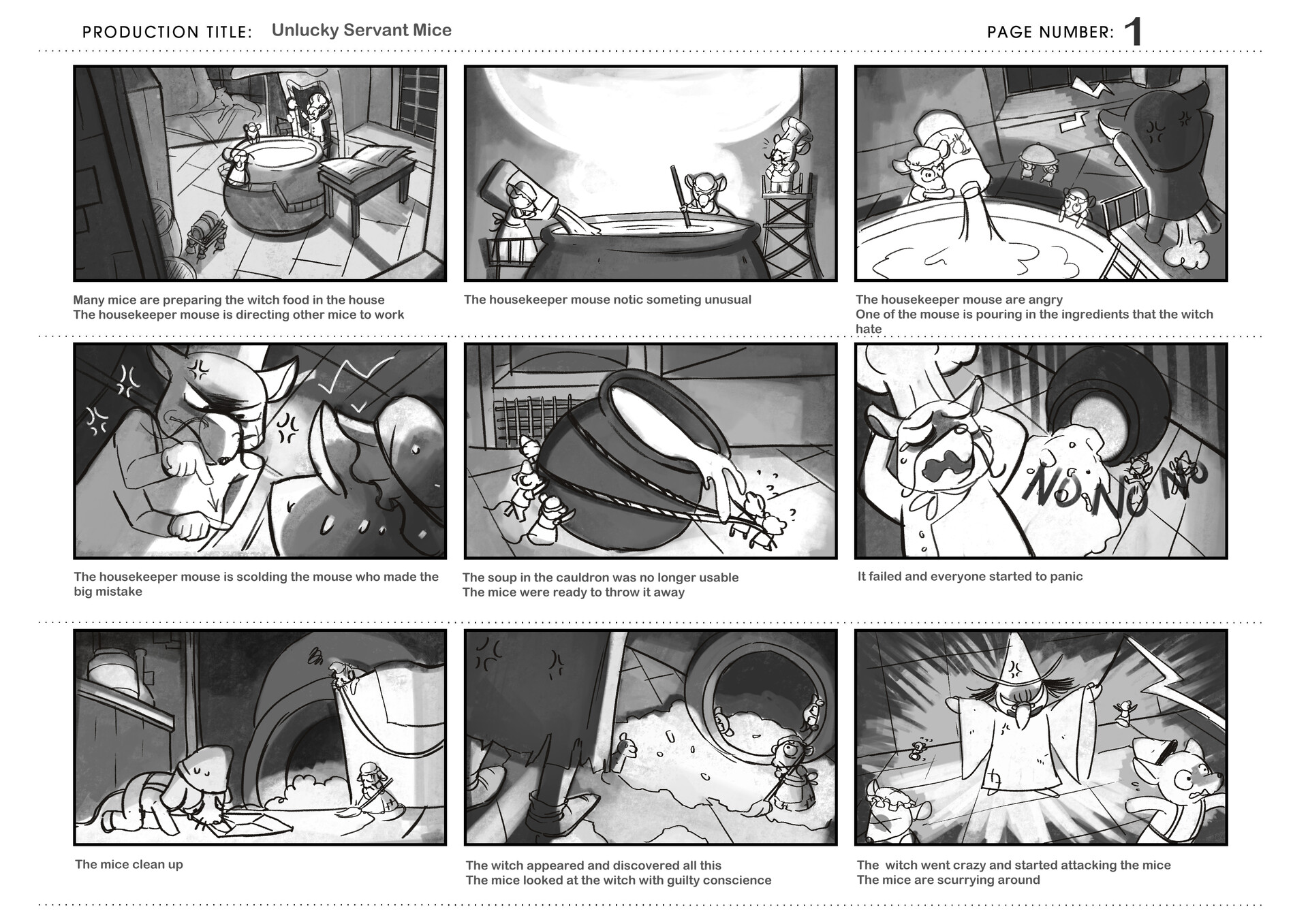 PRODUCTION TITLE: Unlucky Servant Mice

PAGE NUMBER: 1

Many mice are preparing the witch food in the house
The housekeeper mouse is directing other mice to work

The housekeeper mouse notic someting unusual

The housekeeper mouse are angry
One of the mouse is pouring in the ingredients that the witch hate

The housekeeper mouse is scolding the mouse who made the big mistake

The soup in the cauldron was no longer usable
The mice were ready to throw it away

NO NO NO

It failed and everyone started to panic

The mice clean up

The witch appeared and discovered all this
The mice looked at the witch with guilty conscience

The  witch went crazy and started attacking the mice
The mice are scurrying around