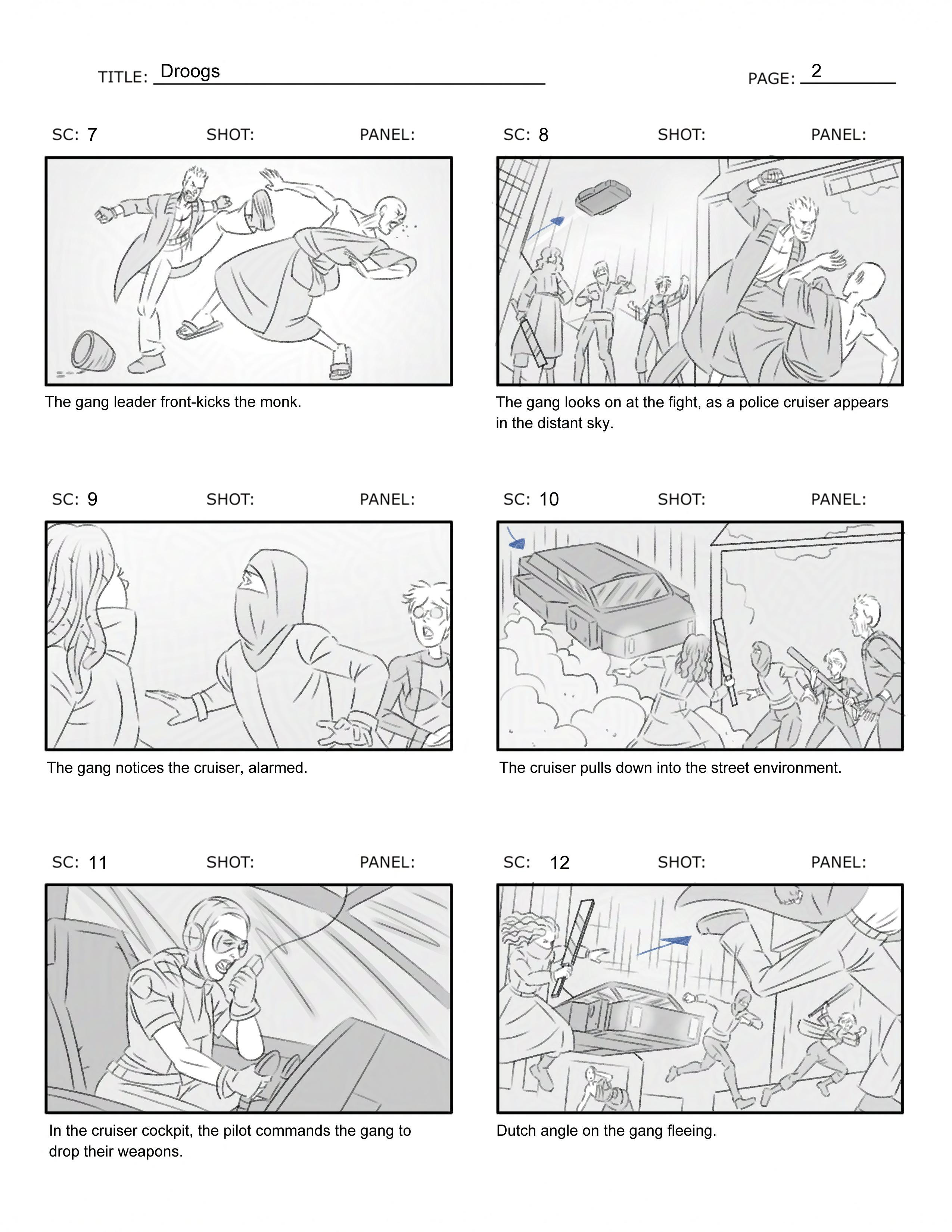 TITLE: Droogs PAGE: 2

SC: 7 SHOT: PANEL:

The gang leader front-kicks the monk.

SC: 8 SHOT: PANEL:

The gang looks on at the fight, as a police cruiser appears in the distant sky.

SC: 9 SHOT: PANEL:

The gang notices the cruiser, alarmed.

SC: 10 SHOT: PANEL:

The cruiser pulls down into the street environment.

SC: 11 SHOT: PANEL:

In the cruiser cockpit, the pilot commands the gang to drop their weapons.

SC: 12 SHOT: PANEL:

Dutch angle on the gang fleeing.