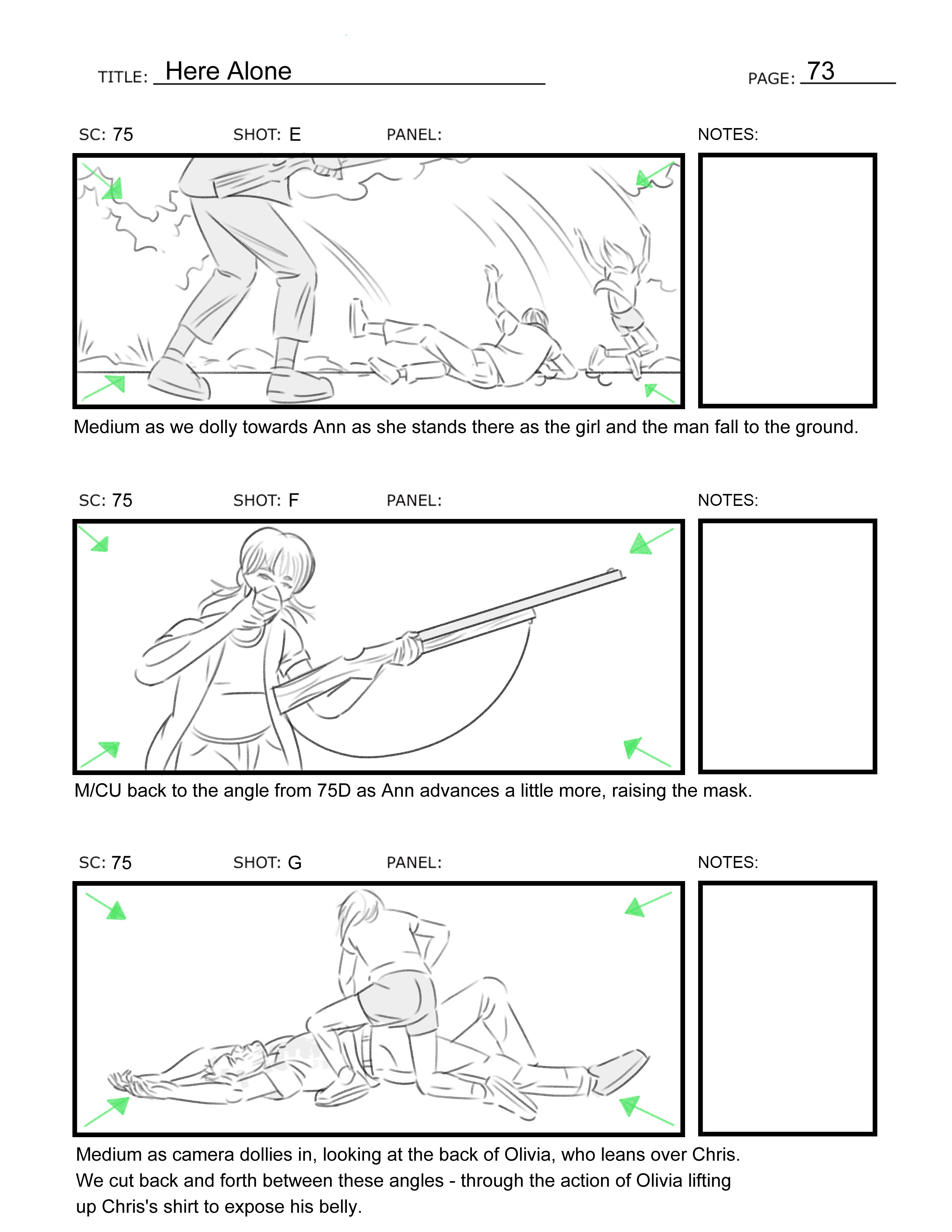 TITLE: Here Alone

PAGE: 73

SC: 75 SHOT: E PANEL: NOTES:

Medium as we dolly towards Ann as she stands there as the girl and the man fall to the ground.

SC: 75 SHOT: F PANEL: NOTES:

M/CU back to the angle from 75D as Ann advances a little more, raising the mask.

SC: 75 SHOT: G PANEL: NOTES:

Medium as camera dollies in, looking at the back of Olivia, who leans over Chris. We cut back and forth between these angles - through the action of Olivia lifting up Chris's shirt to expose his belly.