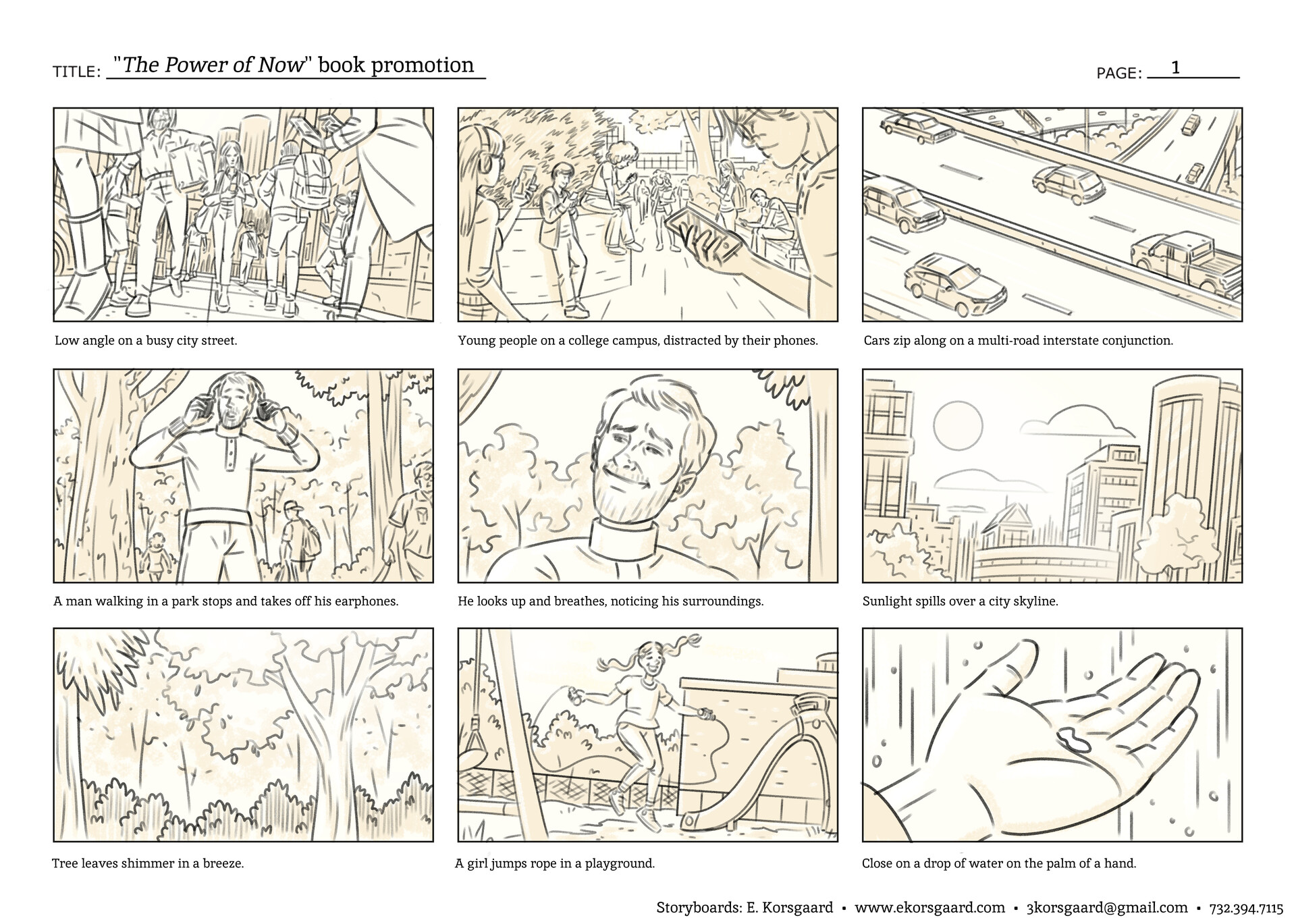 TITLE: "The Power of Now" book promotion

PAGE: 1

Low angle on a busy city street.

Young people on a college campus, distracted by their phones.

Cars zip along on a multi-road interstate conjunction.

A man walking in a park stops and takes off his earphones.

He looks up and breathes, noticing his surroundings.

Sunlight spills over a city skyline.

Tree leaves shimmer in a breeze.

A girl jumps rope in a playground.

Close on a drop of water on the palm of a hand.

Storyboards: E. Korsgaard ▪ www.ekorsgaard.com ▪ 3korsgaard@gmail.com ▪ 732.394.7115