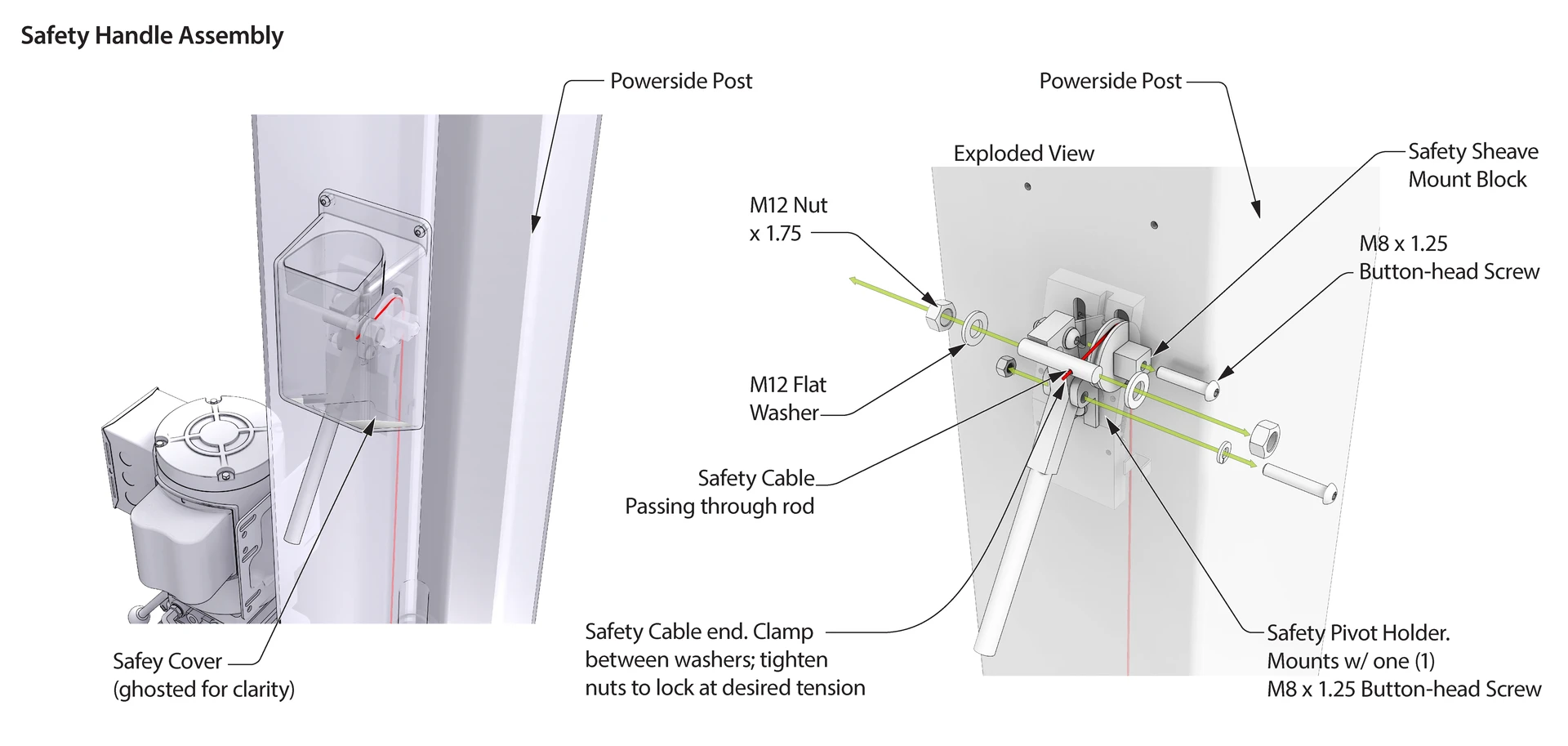 Safety Handle Assembly

Powerside Post

Safey Cover
(ghosted for clarity)

Powerside Post

Exploded View

Safety Sheave
Mount Block

M12 Nut
x 1.75

M8 x 1.25
Button-head Screw

M12 Flat
Washer

Safety Cable
Passing through rod

Safety Cable end. Clamp
between washers; tighten
nuts to lock at desired tension

Safety Pivot Holder.
Mounts w/ one (1)
M8 x 1.25 Button-head Screw