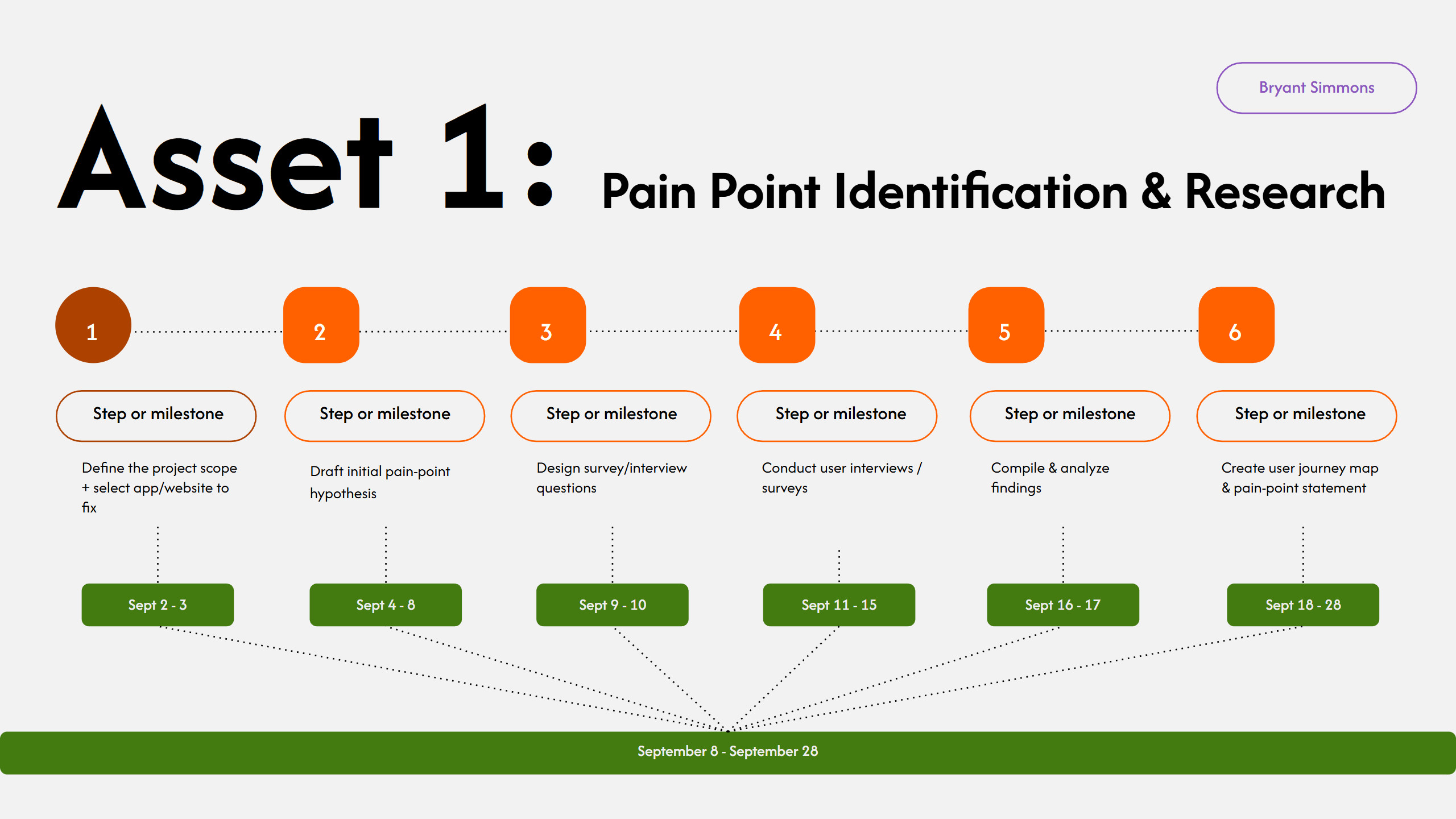 Bryant Simmons

Asset 1: Pain Point Identification & Research

1

Step or milestone

Define the project scope + select app/website to fix

Sept 2 - 3

2

Step or milestone

Draft initial pain-point hypothesis

Sept 4 - 8

3

Step or milestone

Design survey/interview questions

Sept 9 - 10

4

Step or milestone

Conduct user interviews / surveys

Sept 11 - 15

5

Step or milestone

Compile & analyze findings

Sept 16 - 17

6

Step or milestone

Create user journey map & pain-point statement

Sept 18 - 28

September 8 - September 28