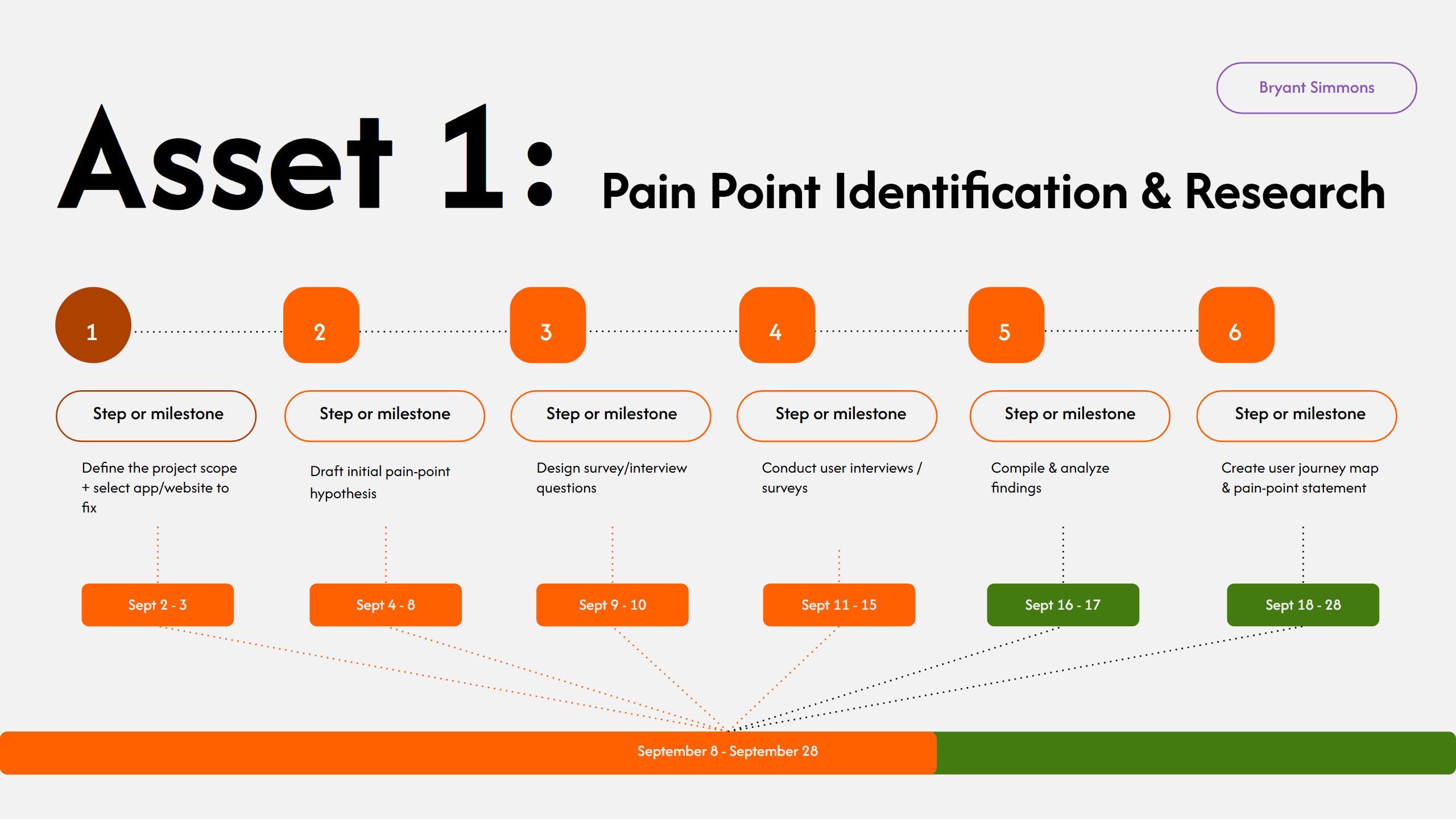 Bryant Simmons

Asset 1: Pain Point Identification & Research

1

Step or milestone

Define the project scope + select app/website to fix

Sept 2 - 3

2

Step or milestone

Draft initial pain-point hypothesis

Sept 4 - 8

3

Step or milestone

Design survey/interview questions

Sept 9 - 10

4

Step or milestone

Conduct user interviews / surveys

Sept 11 - 15

5

Step or milestone

Compile & analyze findings

Sept 16 - 17

6

Step or milestone

Create user journey map & pain-point statement

Sept 18 - 28

September 8 - September 28