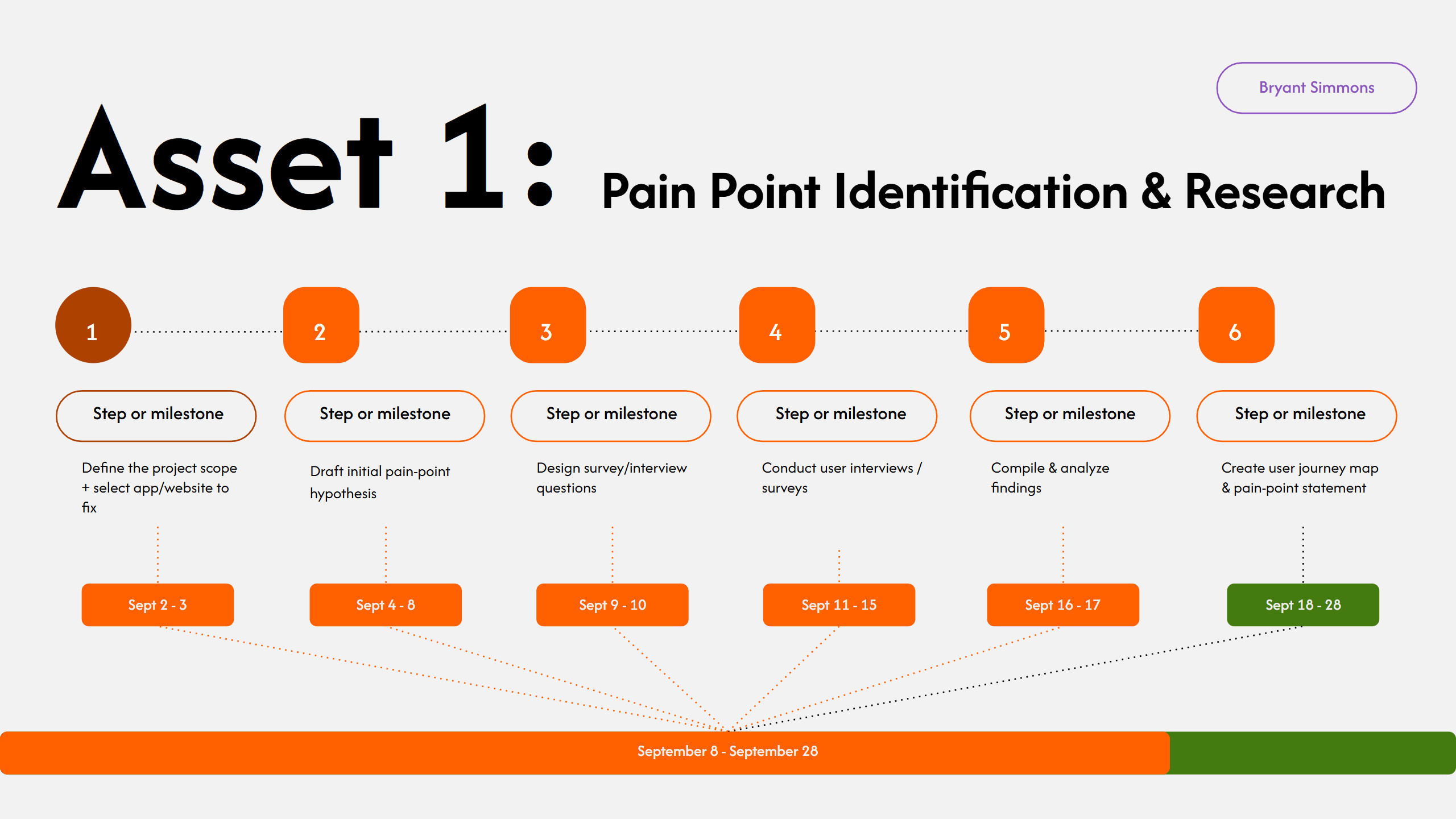 Bryant Simmons

Asset 1: Pain Point Identification & Research

1

Step or milestone

Define the project scope + select app/website to fix

Sept 2 - 3

2

Step or milestone

Draft initial pain-point hypothesis

Sept 4 - 8

3

Step or milestone

Design survey/interview questions

Sept 9 - 10

4

Step or milestone

Conduct user interviews / surveys

Sept 11 - 15

5

Step or milestone

Compile & analyze findings

Sept 16 - 17

6

Step or milestone

Create user journey map & pain-point statement

Sept 18 - 28

September 8 - September 28