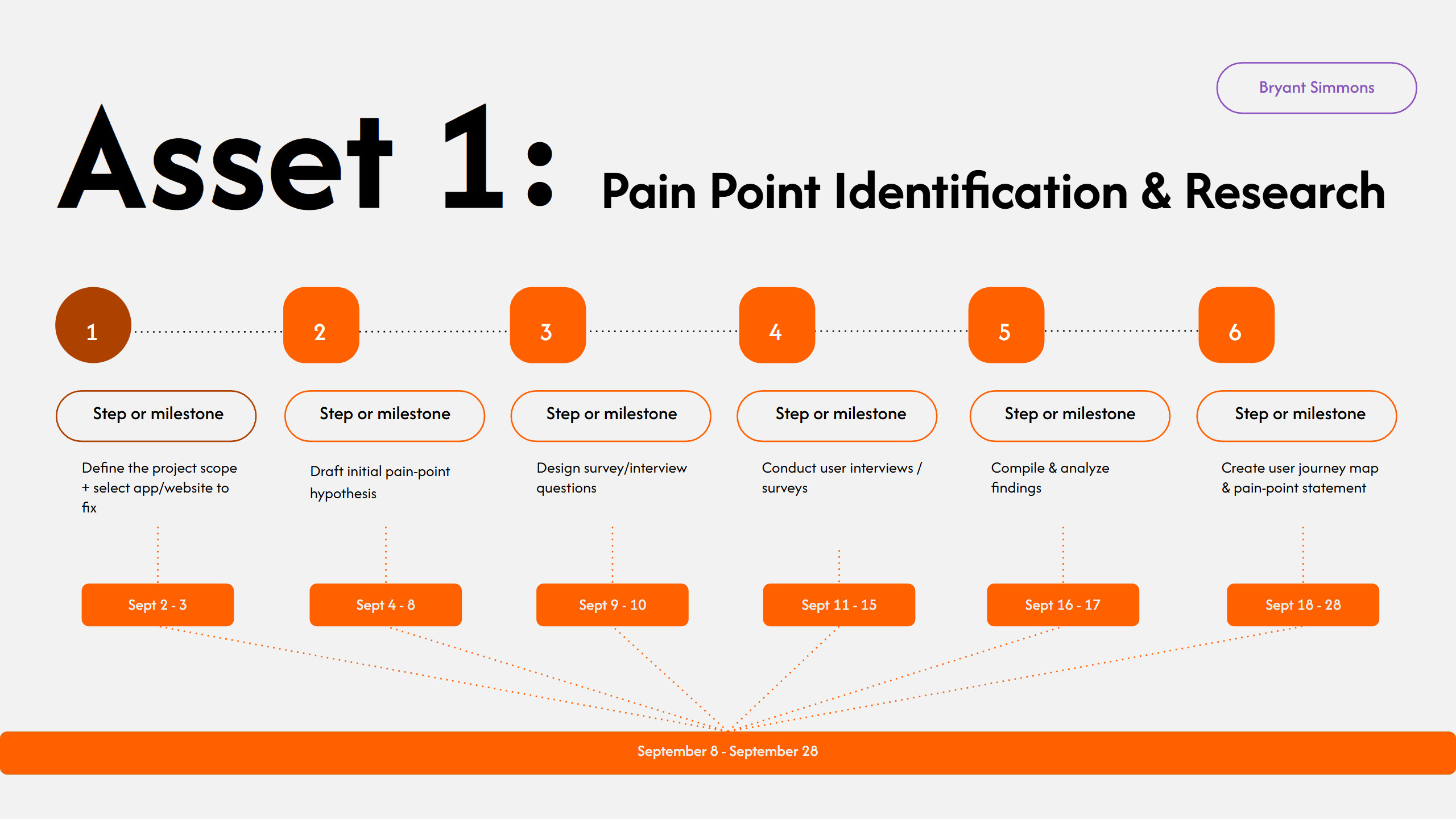 Bryant Simmons

Asset 1: Pain Point Identification & Research

1

Step or milestone

Define the project scope + select app/website to fix

Sept 2 - 3

2

Step or milestone

Draft initial pain-point hypothesis

Sept 4 - 8

3

Step or milestone

Design survey/interview questions

Sept 9 - 10

4

Step or milestone

Conduct user interviews / surveys

Sept 11 - 15

5

Step or milestone

Compile & analyze findings

Sept 16 - 17

6

Step or milestone

Create user journey map & pain-point statement

Sept 18 - 28

September 8 - September 28