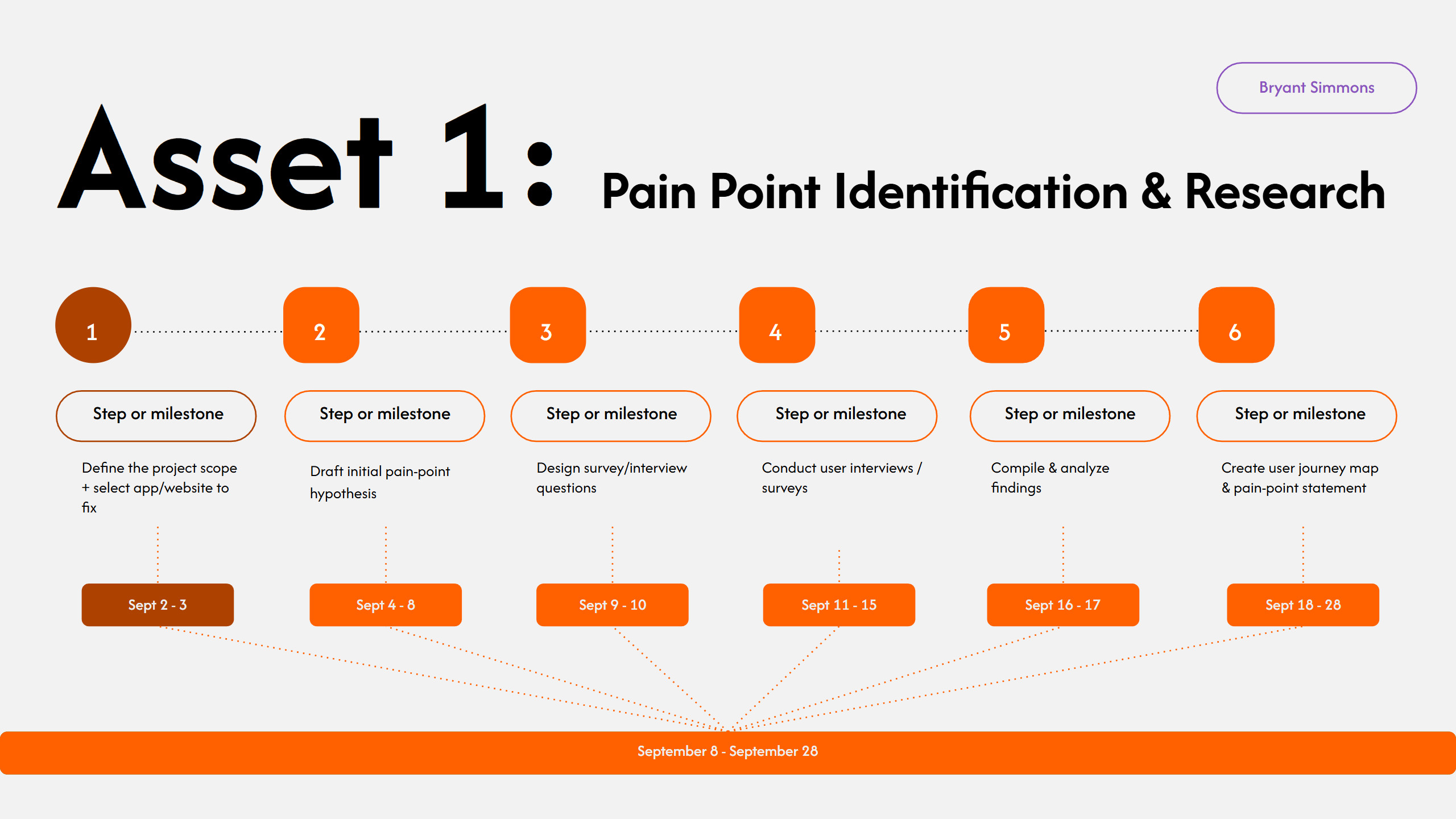 Bryant Simmons

Asset 1: Pain Point Identification & Research

1

Step or milestone

Define the project scope + select app/website to fix

Sept 2 - 3

2

Step or milestone

Draft initial pain-point hypothesis

Sept 4 - 8

3

Step or milestone

Design survey/interview questions

Sept 9 - 10

4

Step or milestone

Conduct user interviews / surveys

Sept 11 - 15

5

Step or milestone

Compile & analyze findings

Sept 16 - 17

6

Step or milestone

Create user journey map & pain-point statement

Sept 18 - 28

September 8 - September 28