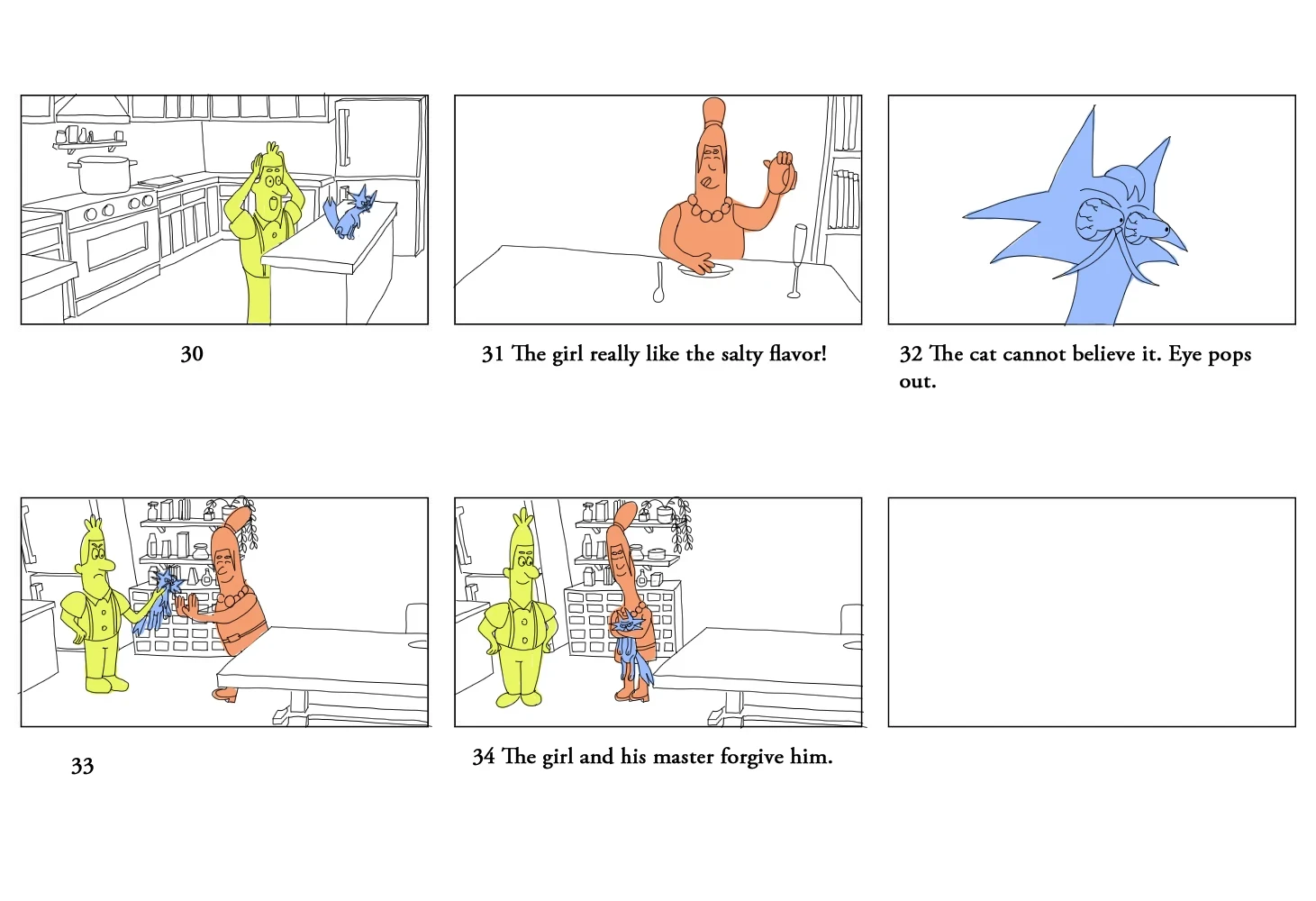 30

31 The girl really like the salty flavor!

32 The cat cannot believe it. Eye pops out.

33

34 The girl and his master forgive him.