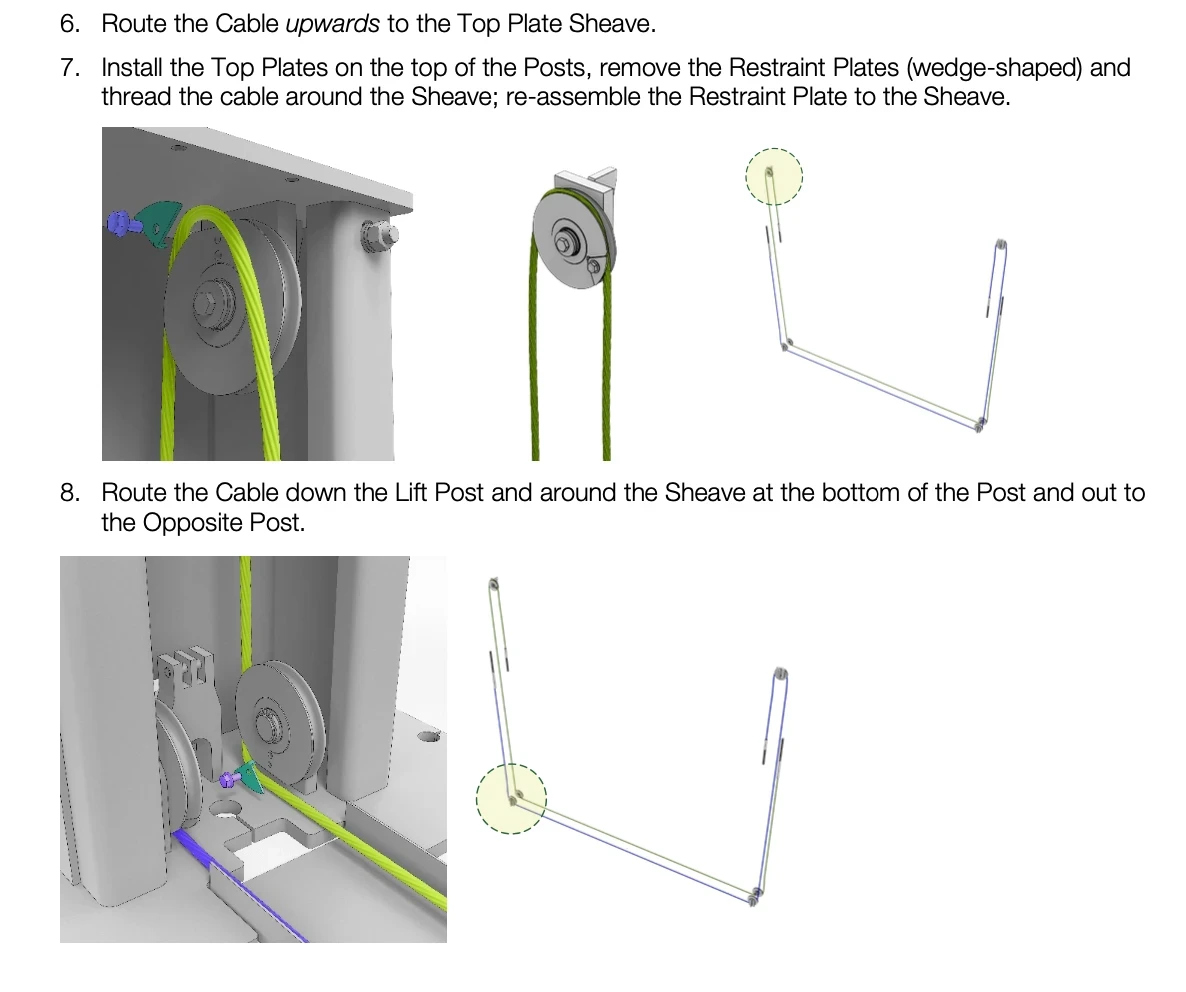 6. Route the Cable upwards to the Top Plate Sheave.

7. Install the Top Plates on the top of the Posts, remove the Restraint Plates (wedge-shaped) and thread the cable around the Sheave; re-assemble the Restraint Plate to the Sheave.

8. Route the Cable down the Lift Post and around the Sheave at the bottom of the Post and out to the Opposite Post.