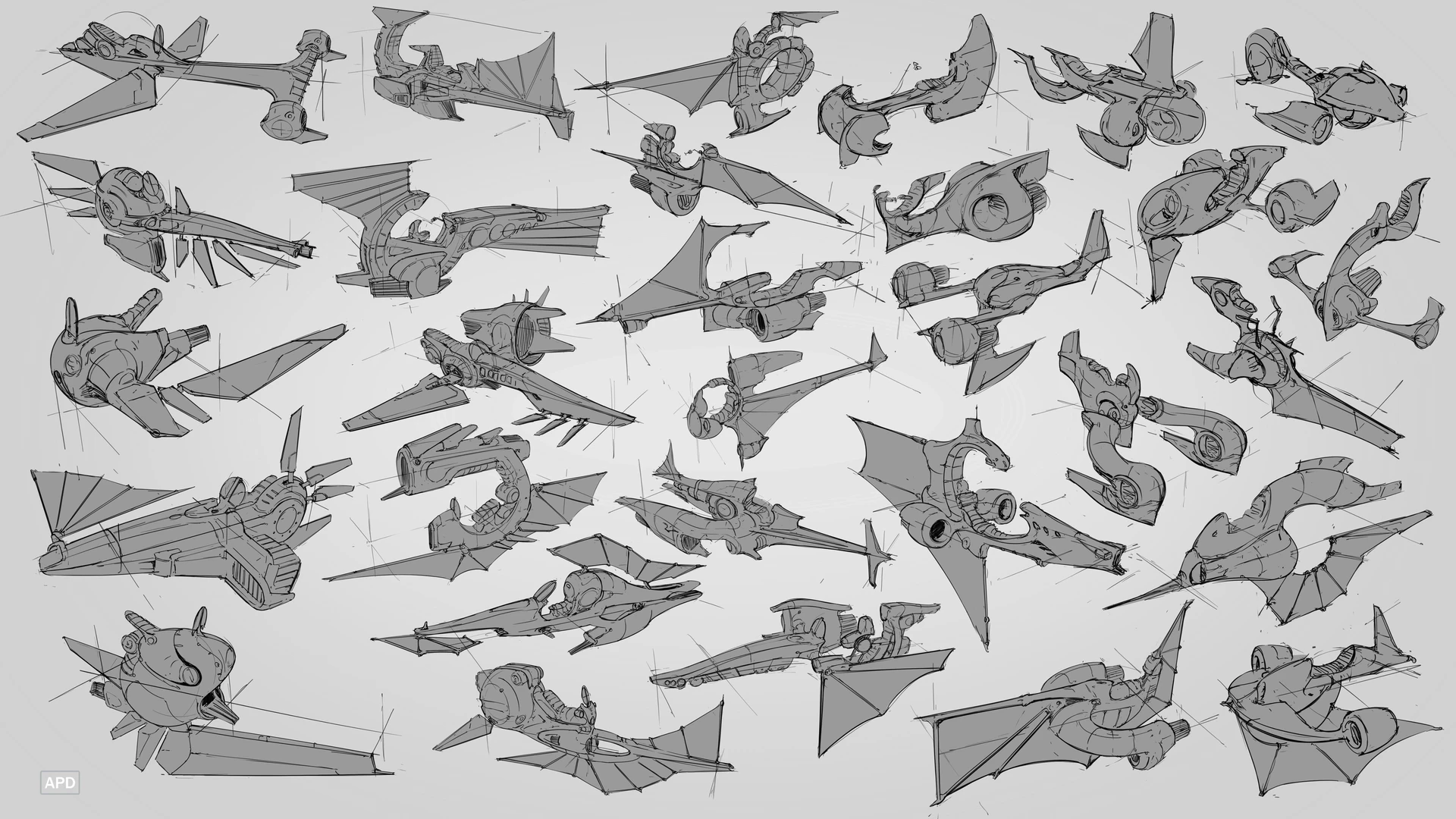 APD