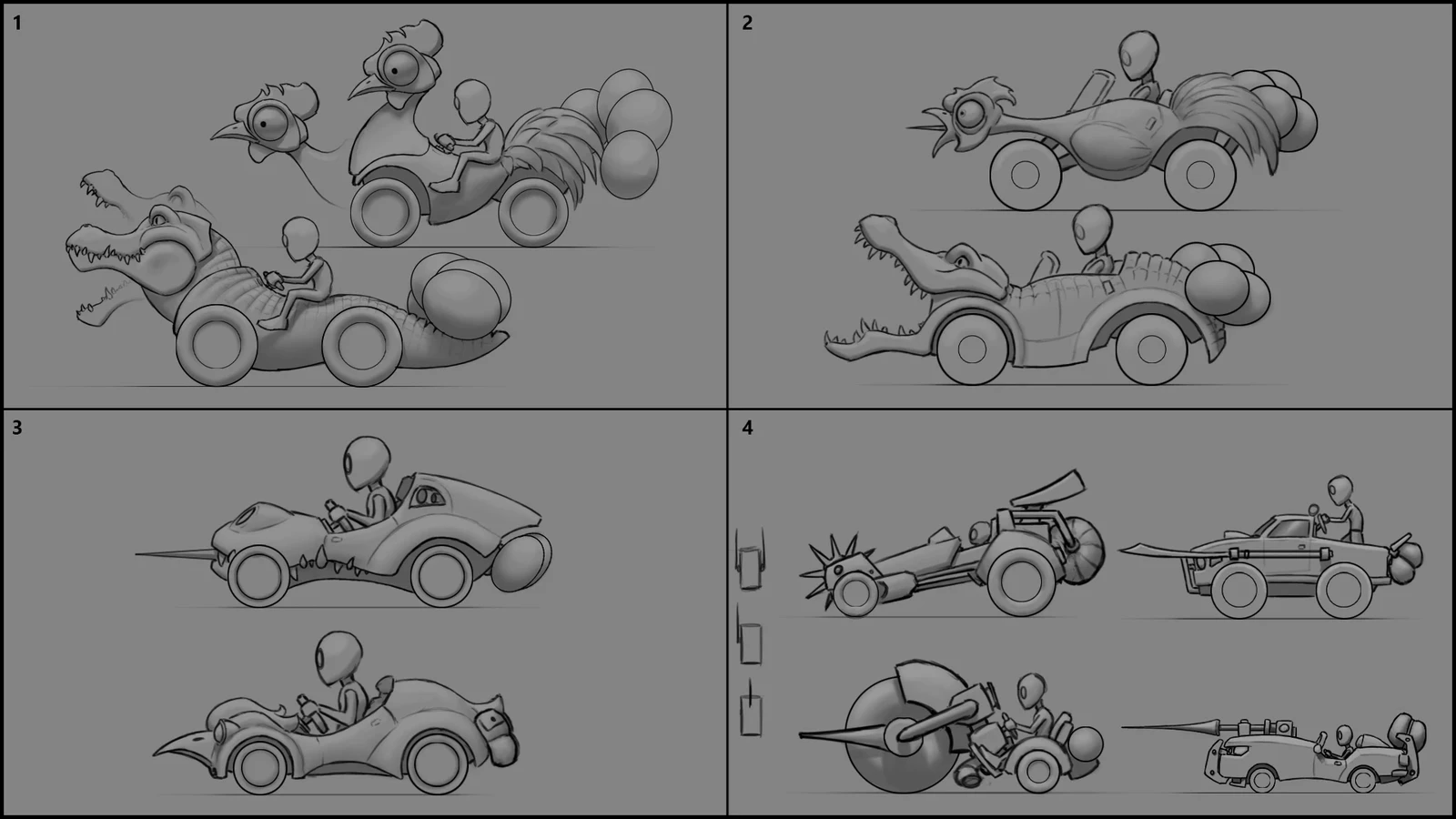 1

2

3

4