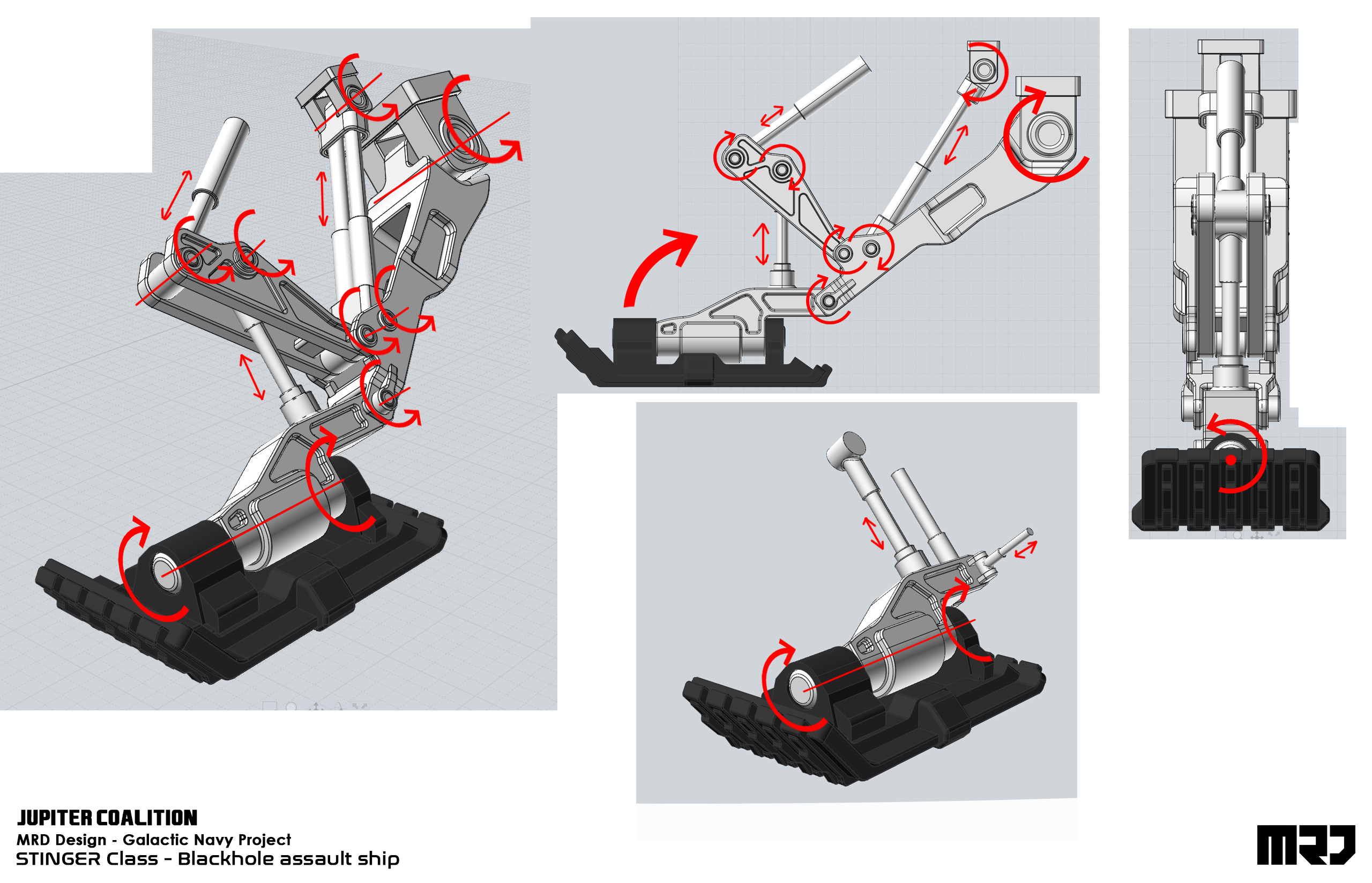 JUPITER COALITION
MRD Design - Galactic Navy Project
STINGER Class - Blackhole assault ship

MRD