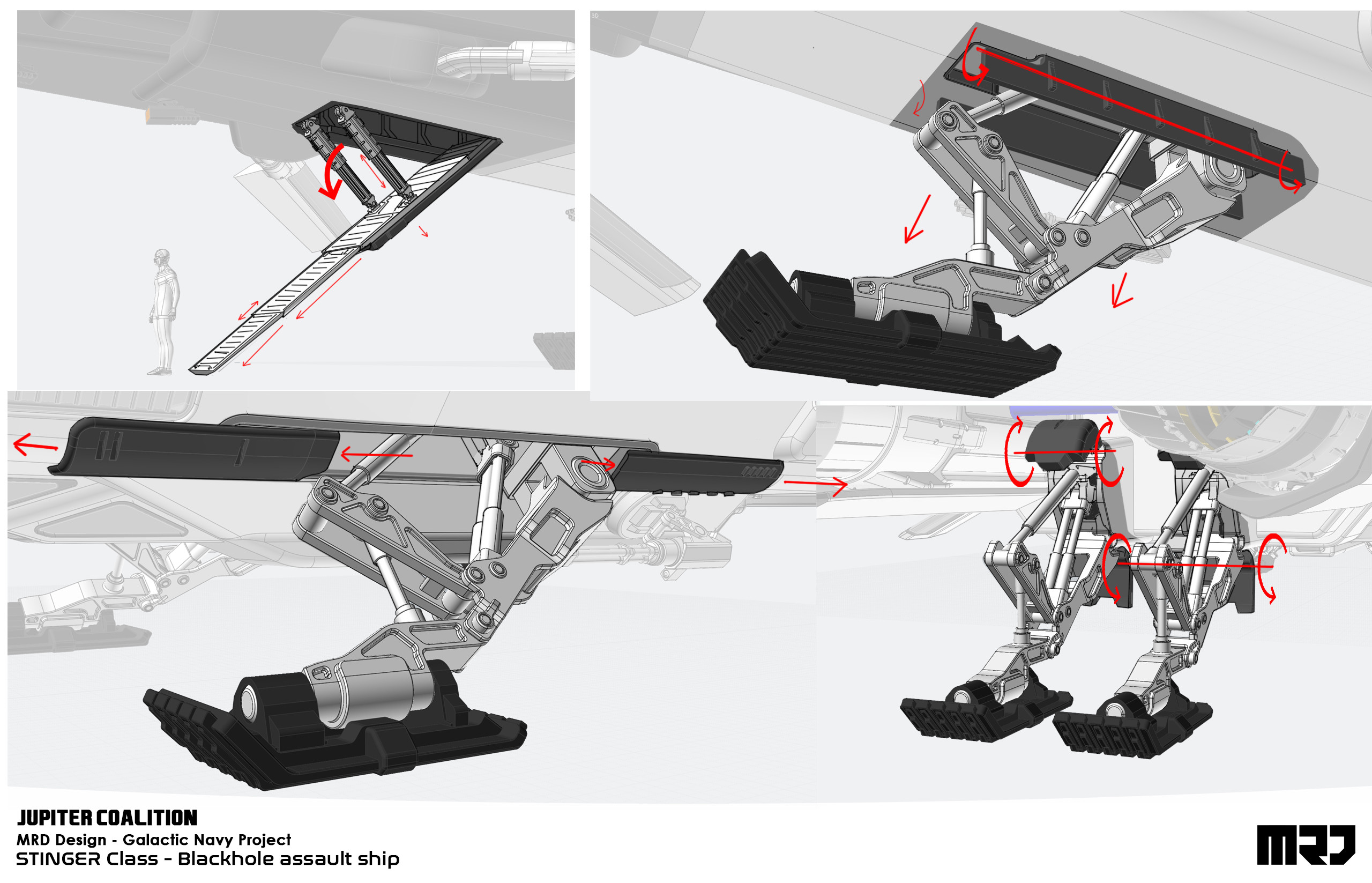 JUPITER COALITION
MRD Design - Galactic Navy Project
STINGER Class - Blackhole assault ship

MRD