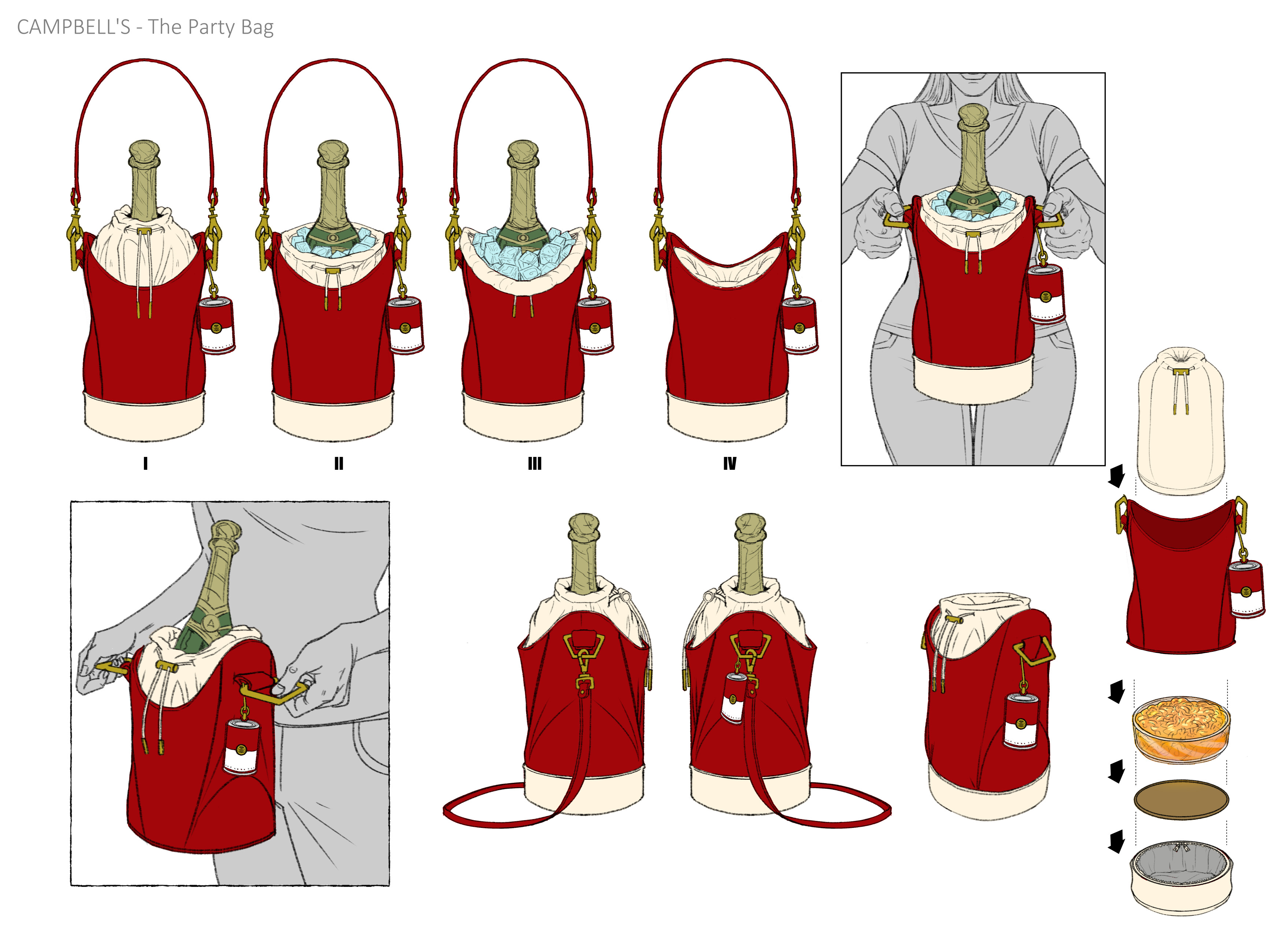 CAMPBELL'S - The Party Bag

I

II

III

IV