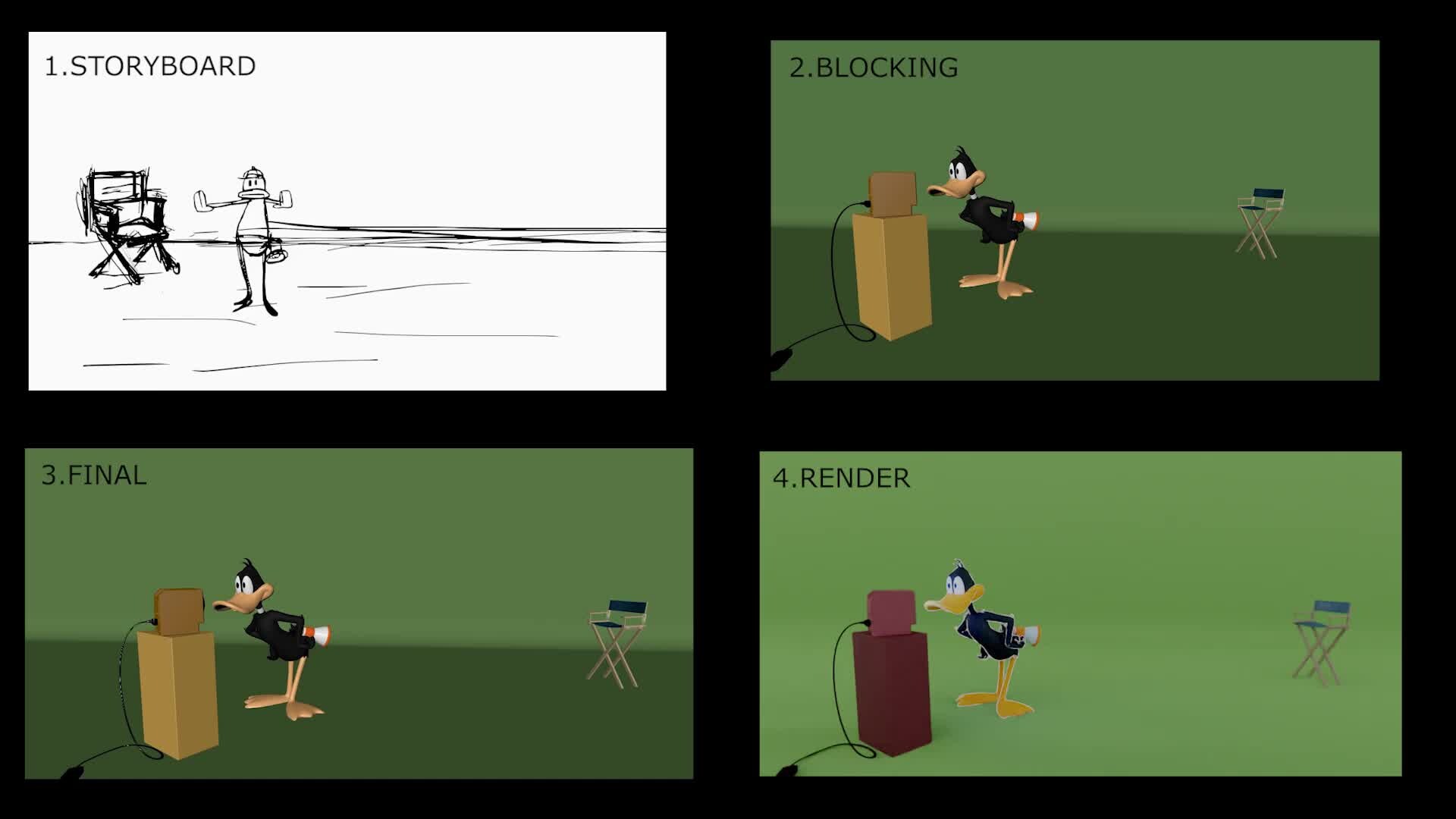 1.STORYBOARD

2.BLOCKING

3.FINAL

4.RENDER