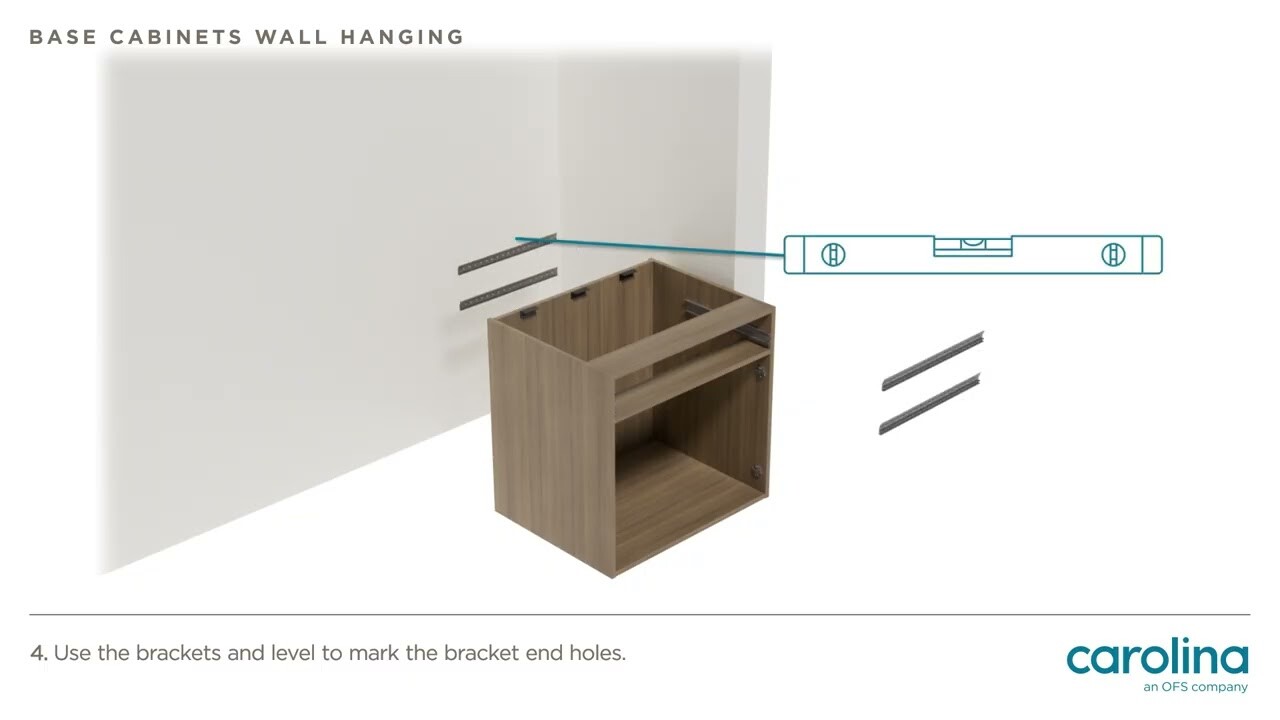 BASE CABINETS WALL HANGING

4. Use the brackets and level to mark the bracket end holes.

carolina
an OFS company