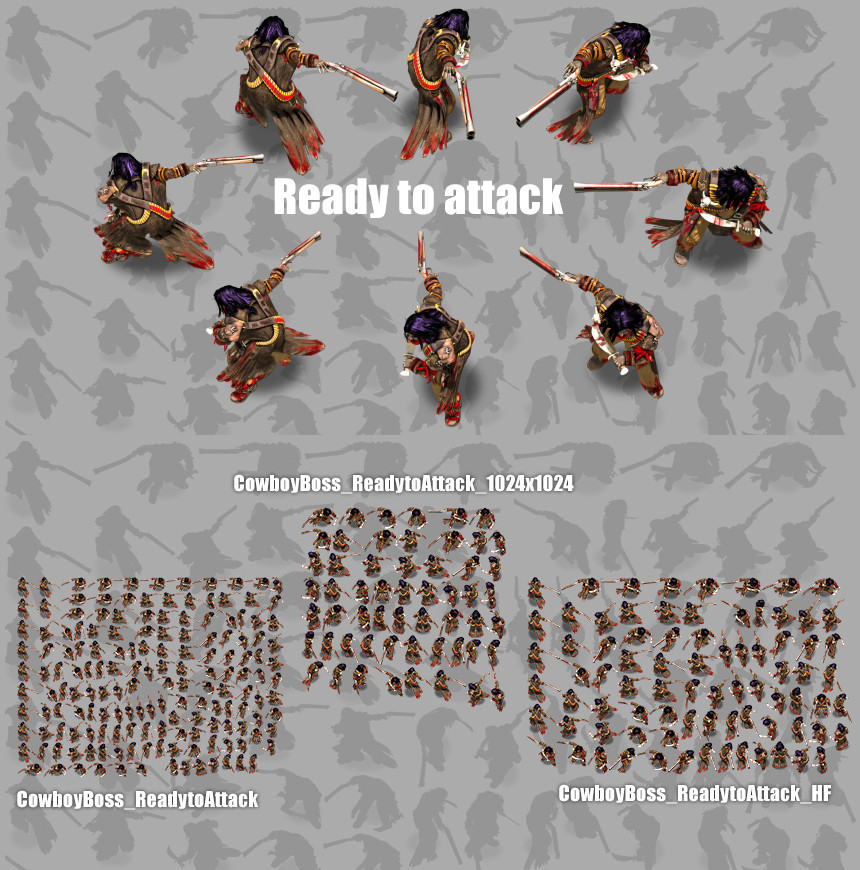 Ready to attack

CowboyBoss_ReadytoAttack_1024x1024

CowboyBoss_ReadytoAttack

CowboyBoss_ReadytoAttack_HF